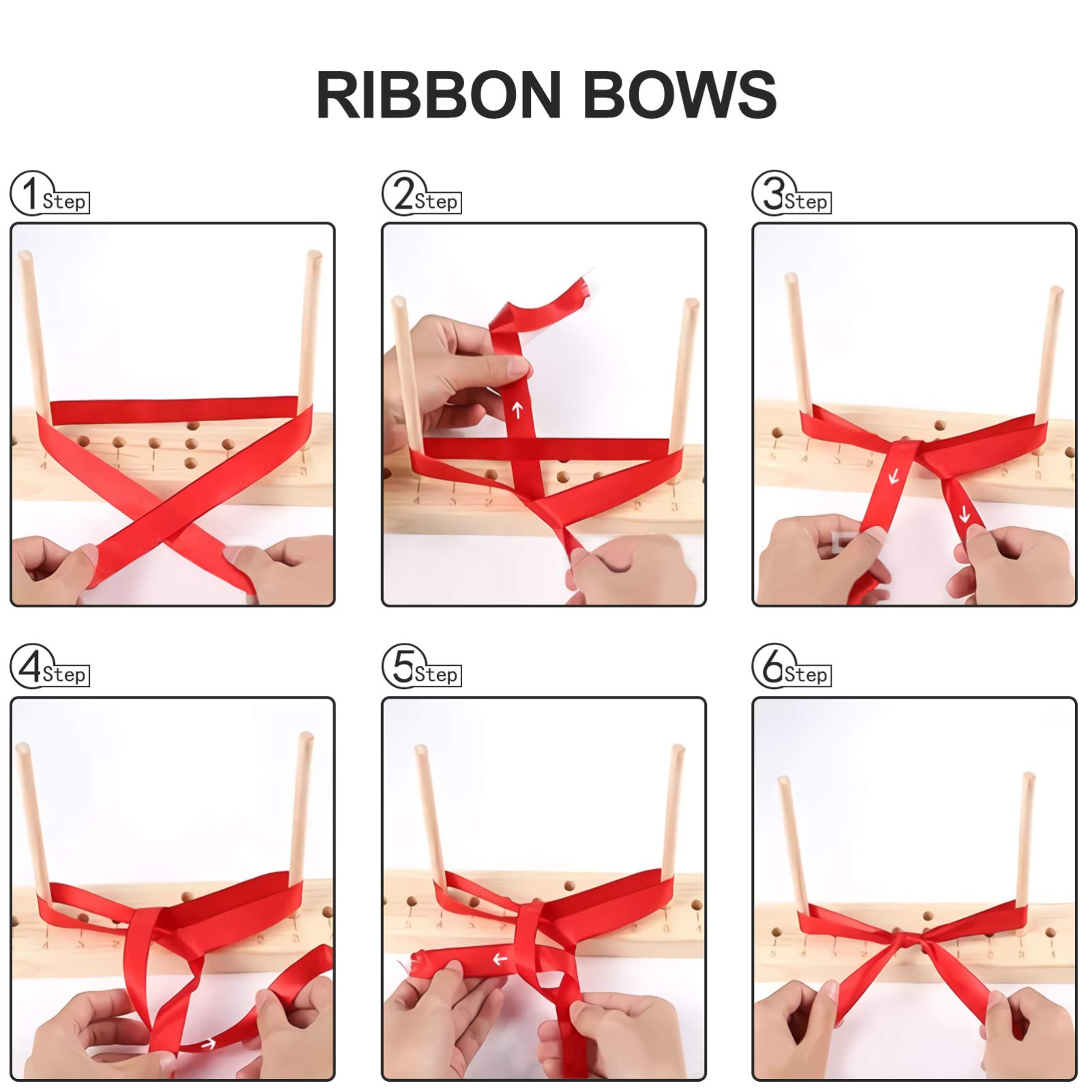 RIBBON BOWS

1 Step

2 Step

3 Step

4 Step

5 Step

6 Step