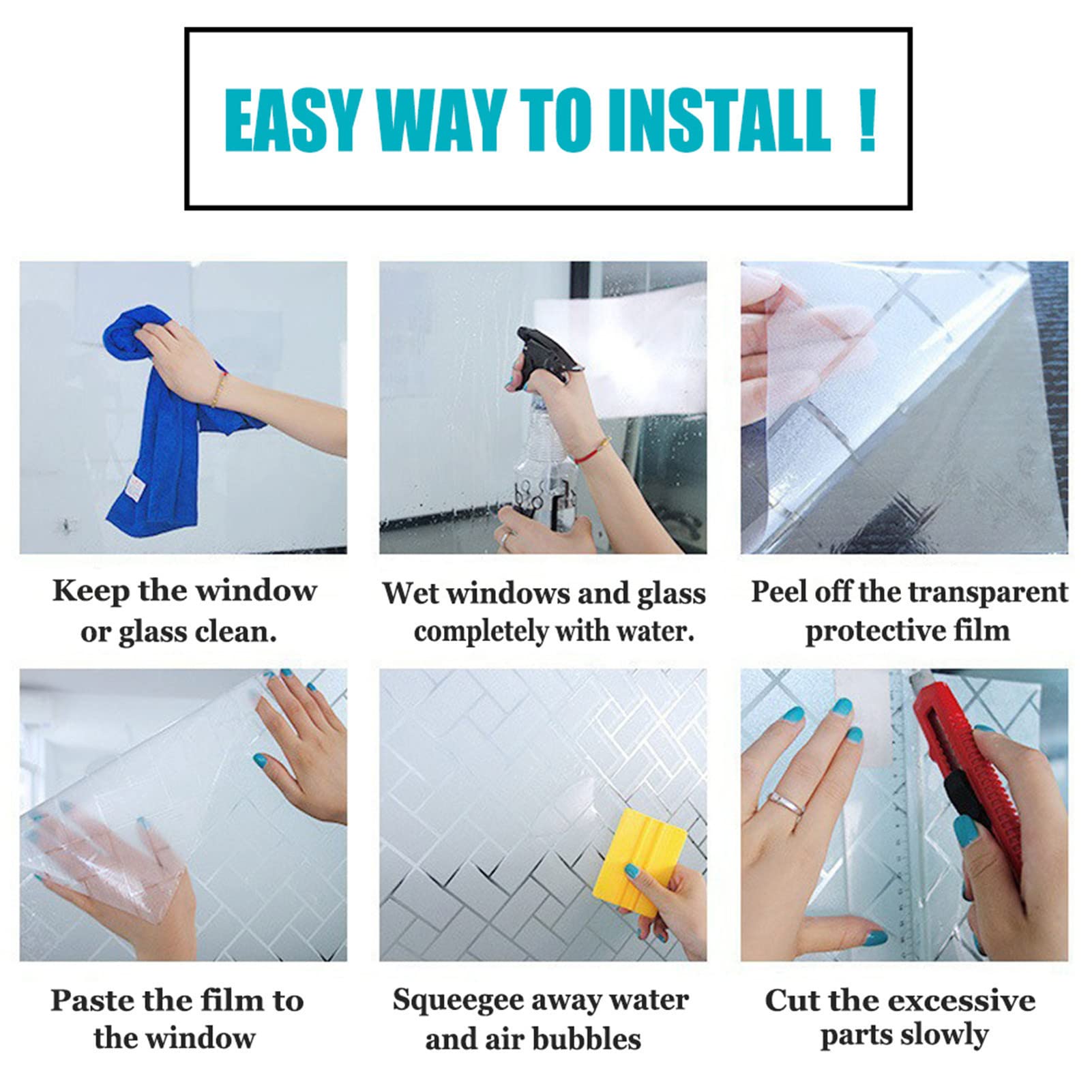 EASY WAY TO INSTALL ！

Keep the window or glass clean.

Wet windows and glass completely with water.

Peel off the transparent protective film

Paste the film to the window

Squeegee away water and air bubbles

Cut the excessive parts slowly