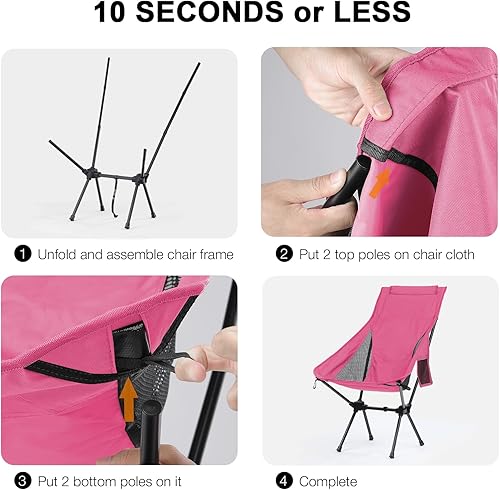 10 SECONDS or LESS

1 Unfold and assemble chair frame

2 Put 2 top poles on chair cloth

3 Put 2 bottom poles on it

4 Complete