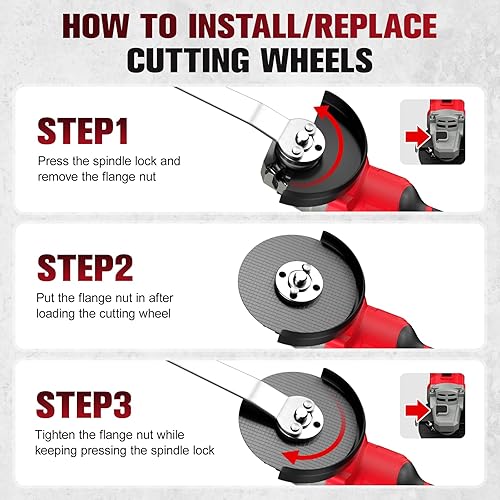 HOW TO INSTALL/REPLACE CUTTING WHEELS

STEP1

Press the spindle lock and remove the flange nut

STEP2

Put the flange nut in after loading the cutting wheel

STEP3

Tighten the flange nut while keeping pressing the spindle lock