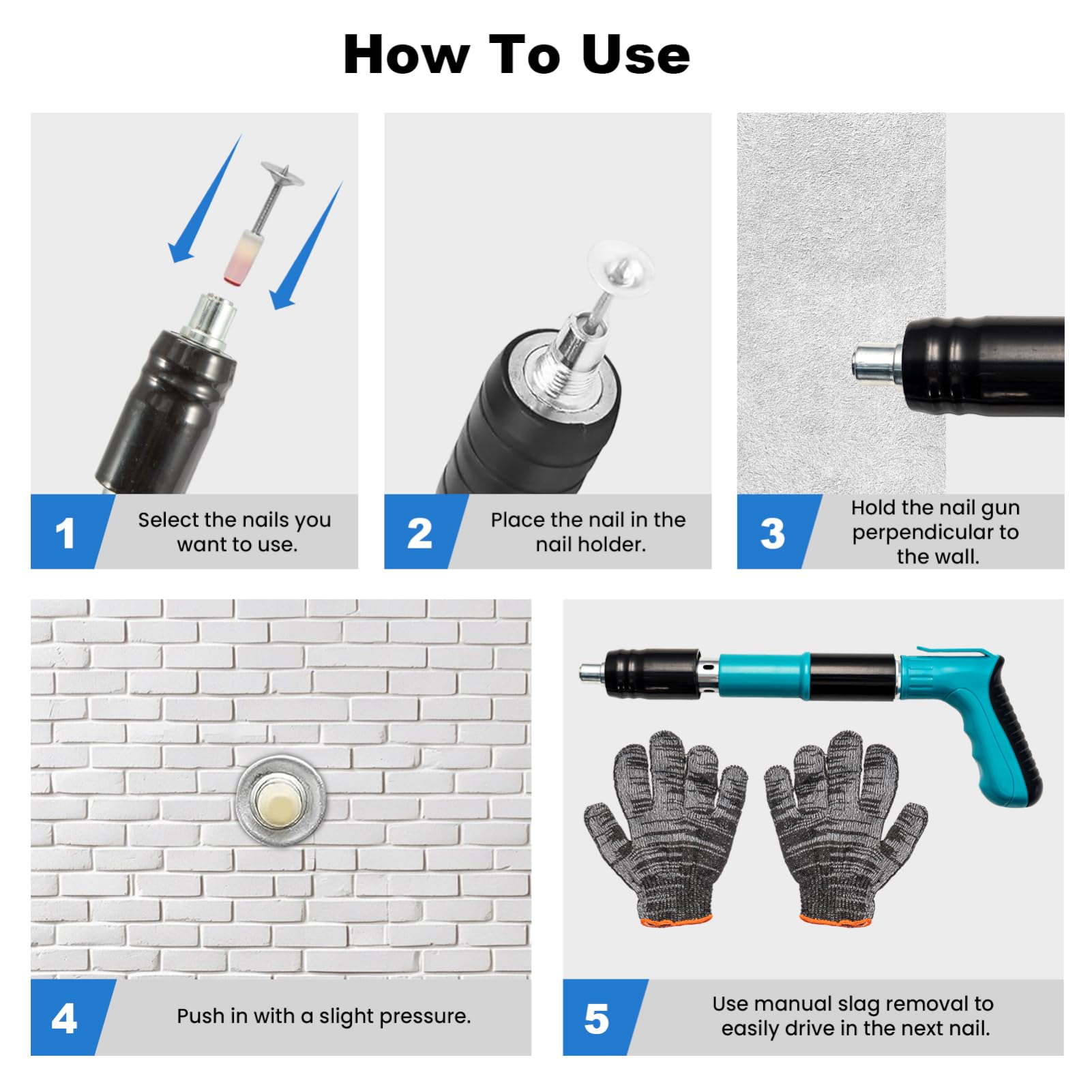 How To Use

1 Select the nails you want to use.

2 Place the nail in the nail holder.

3 Hold the nail gun perpendicular to the wall.

4 Push in with a slight pressure.

5 Use manual slag removal to easily drive in the next nail.