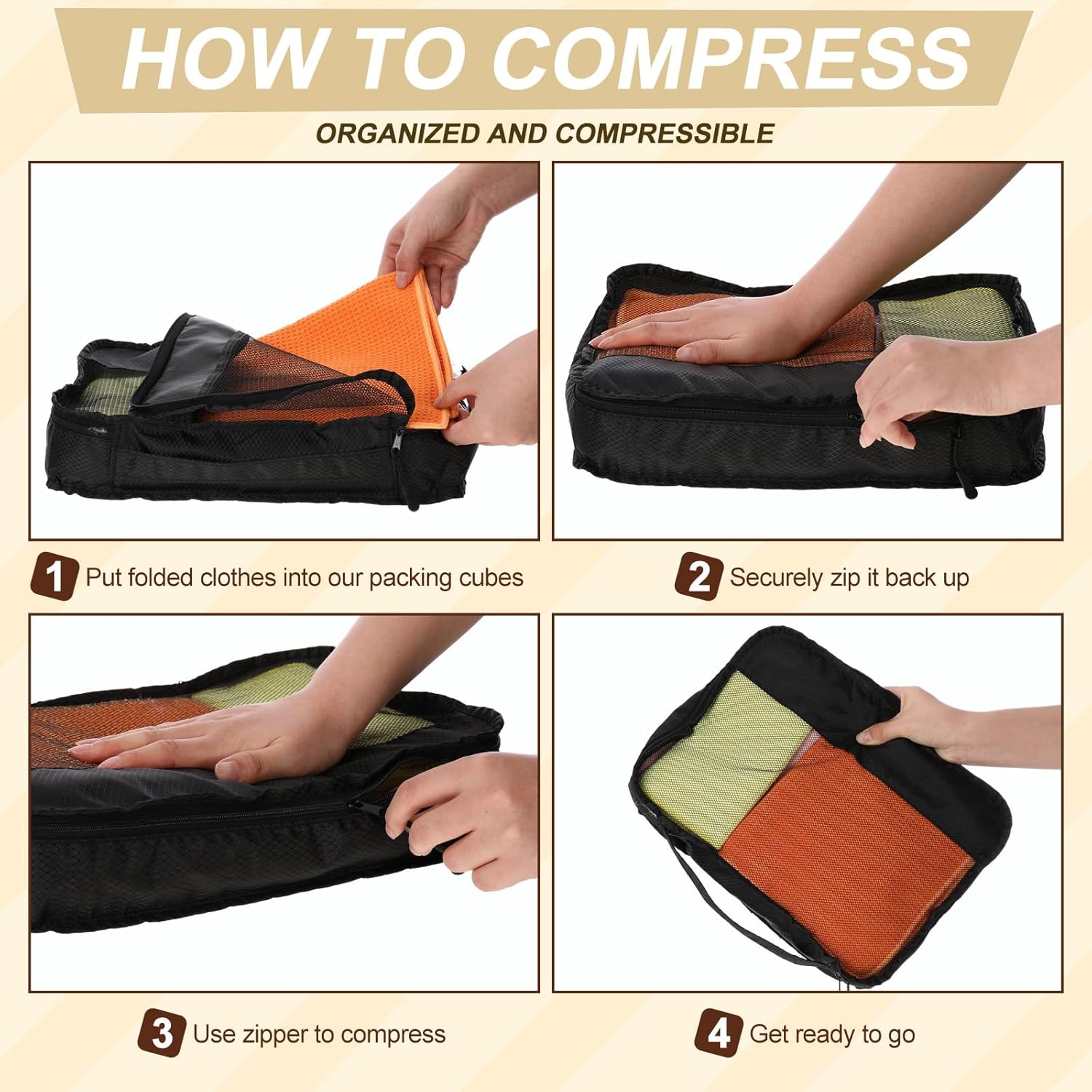 HOW TO COMPRESS

ORGANIZED AND COMPRESSIBLE

1 Put folded clothes into our packing cubes

2 Securely zip it back up

3 Use zipper to compress

4 Get ready to go