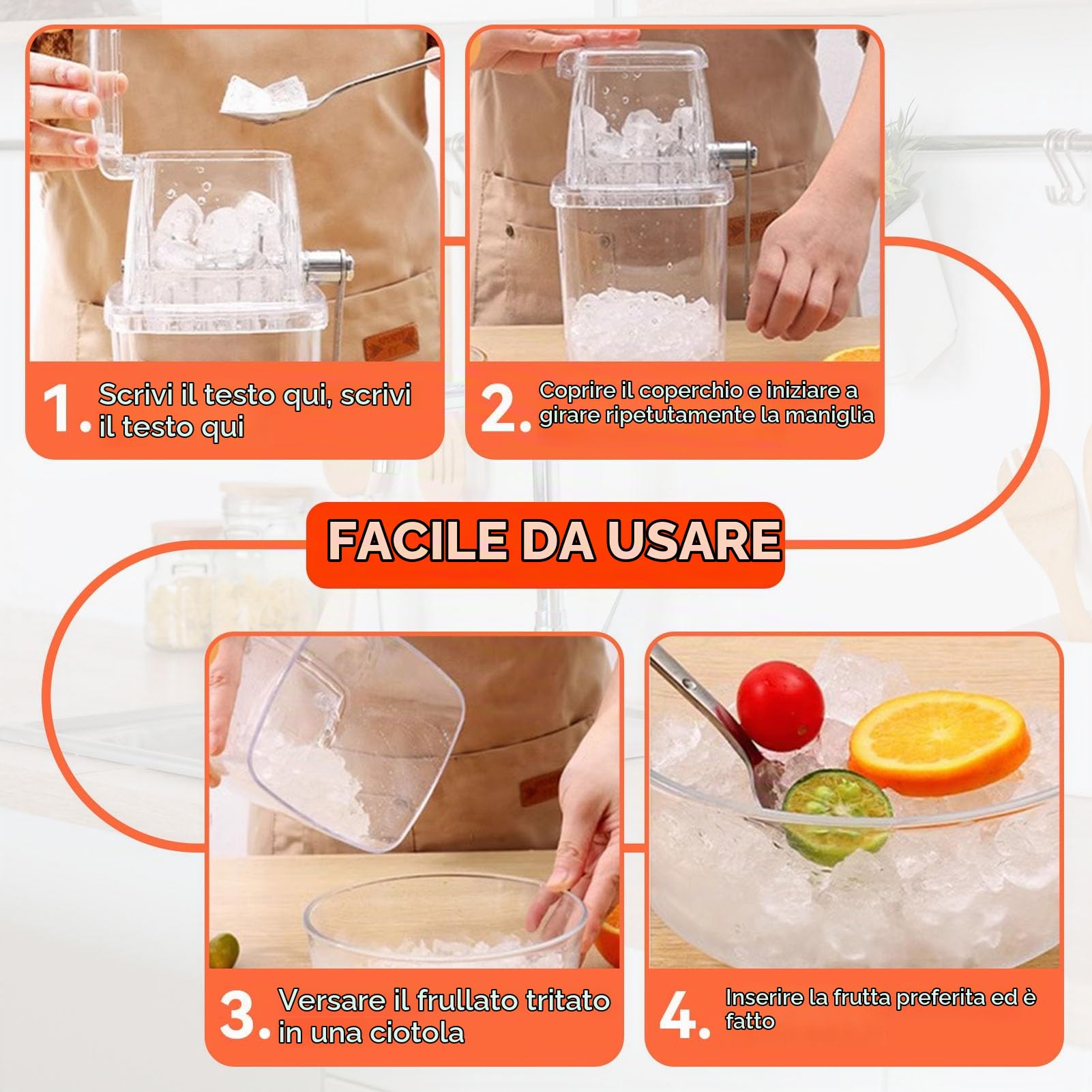 1. Scrivi il testo qui, scrivi il testo qui

2. Coprire il coperchio e iniziare a girare ripetutamente la maniglia

FACILE DA USARE

3. Versare il frullato tritato in una ciotola

4. Inserire la frutta preferita ed è fatto