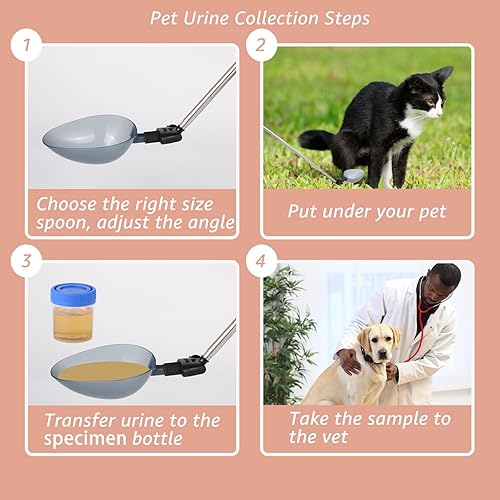 Pet Urine Collection Steps

1

Choose the right size spoon, adjust the angle

2

Put under your pet

3

Transfer urine to the specimen bottle

4

Take the sample to the vet