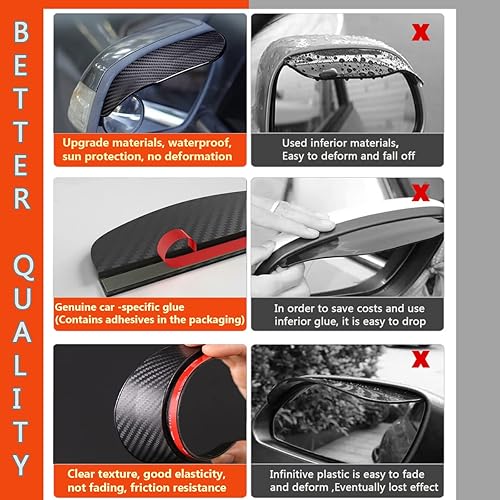 BETTER QUALITY

Upgrade materials, waterproof, sun protection, no deformation

X

Used inferior materials, Easy to deform and fall off

Genuine car -specific glue (Contains adhesives in the packaging)

X

In order to save costs and use inferior glue, it is easy to drop

Clear texture, good elasticity, not fading, friction resistance

X

Infinitive plastic is easy to fade and deform ,Eventually lost effect