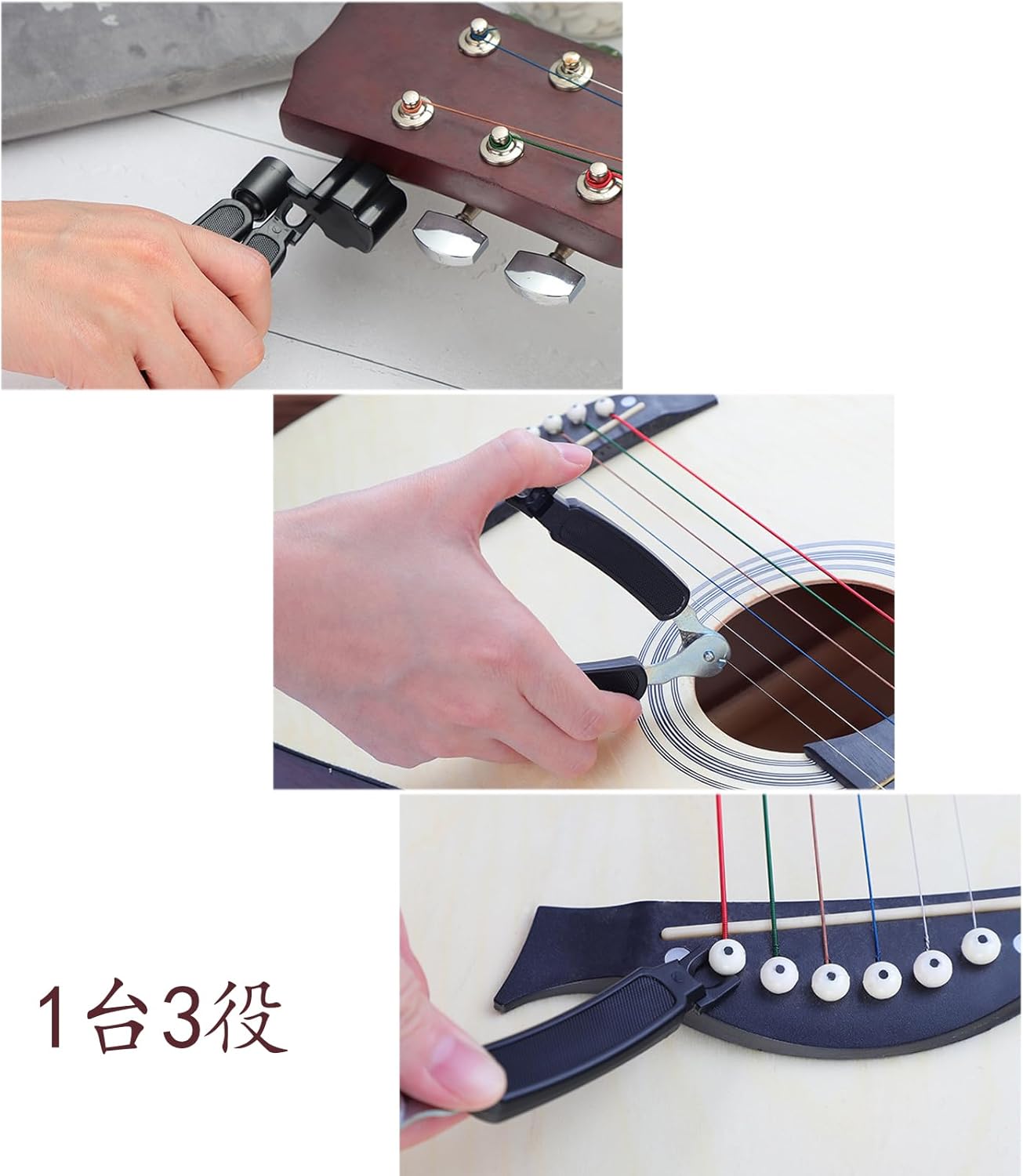 1台3役