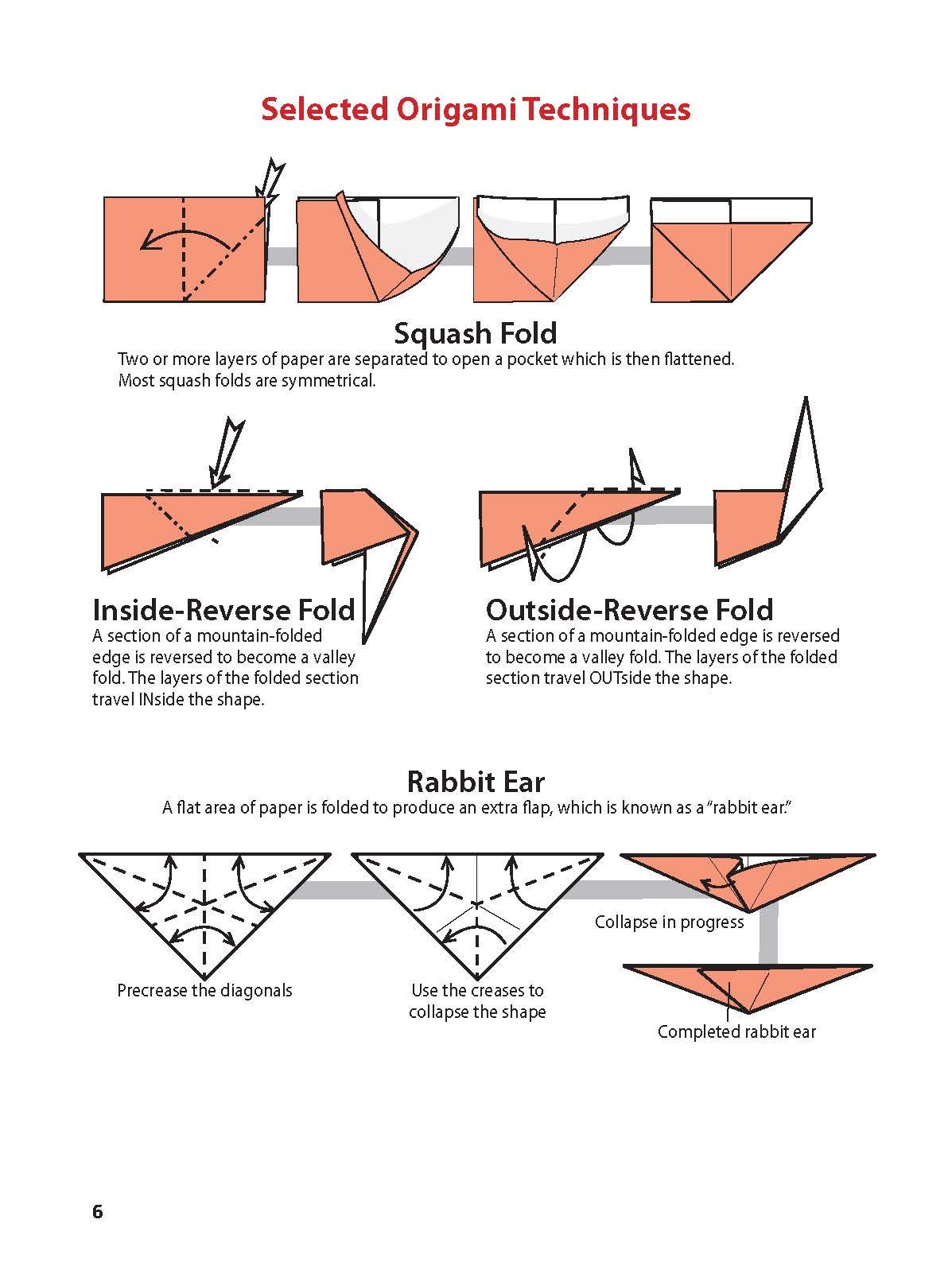 Selected Origami Techniques

Squash Fold

Two or more layers of paper are separated to open a pocket which is then flattened. Most squash folds are symmetrical.

Inside-Reverse Fold

A section of a mountain-folded edge is reversed to become a valley fold. The layers of the folded section travel INside the shape.

Outside-Reverse Fold

A section of a mountain-folded edge is reversed to become a valley fold. The layers of the folded section travel OUTside the shape.

Rabbit Ear

A flat area of paper is folded to produce an extra flap, which is known as a "rabbit ear."

Precrease the diagonals

Use the creases to collapse the shape

Collapse in progress

Completed rabbit ear

6