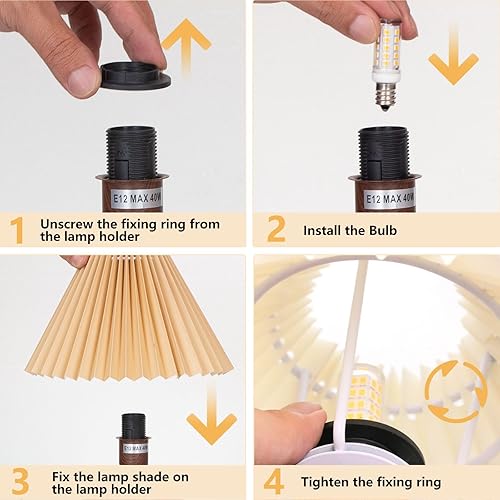 E12 MAX 40W

1 Unscrew the fixing ring from the lamp holder

E12 MAX 40W

2 Install the Bulb

E12 MAX 40W

3 Fix the lamp shade on the lamp holder

4 Tighten the fixing ring