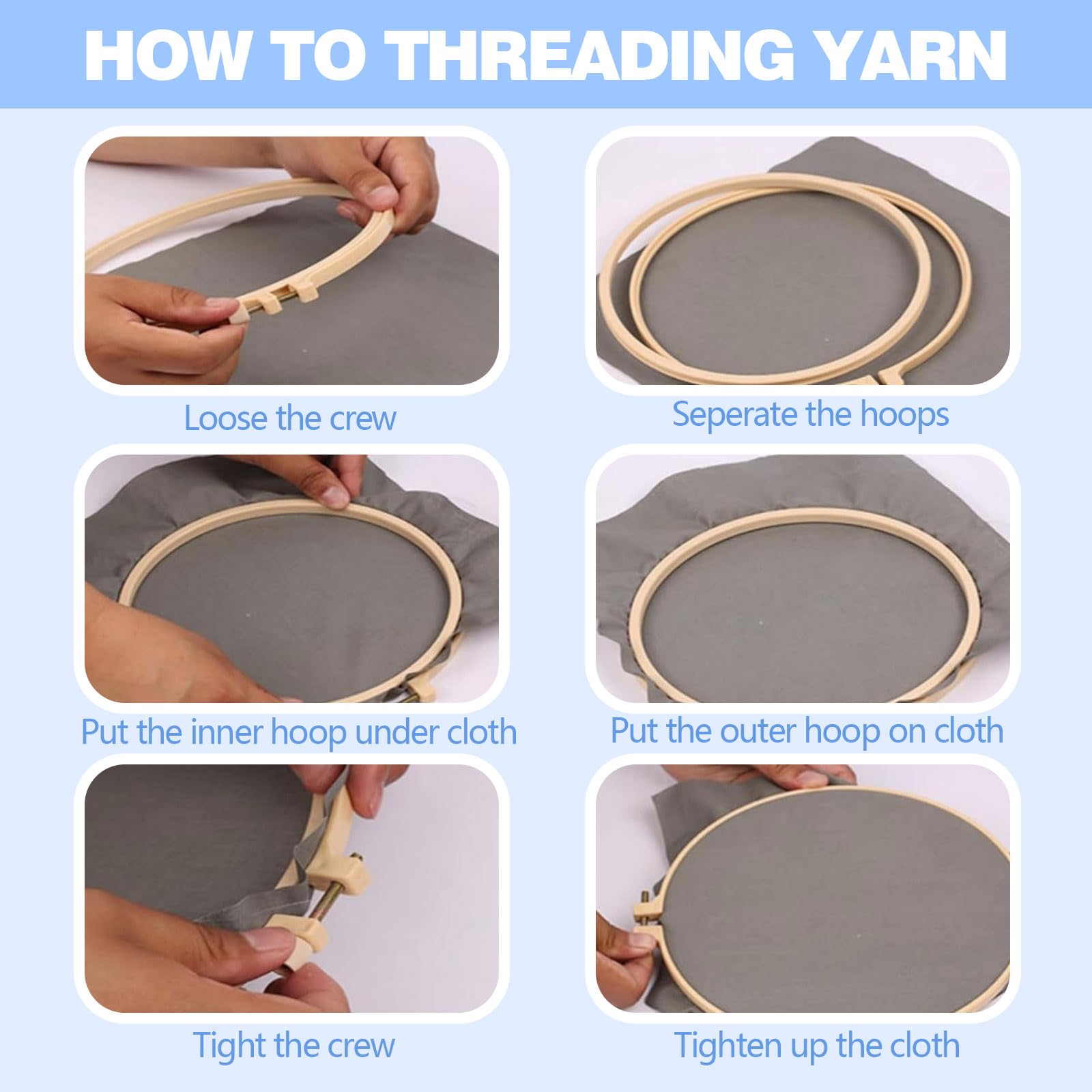 HOW TO THREADING YARN

Loose the crew

Seperate the hoops

Put the inner hoop under cloth

Put the outer hoop on cloth

Tight the crew

Tighten up the cloth