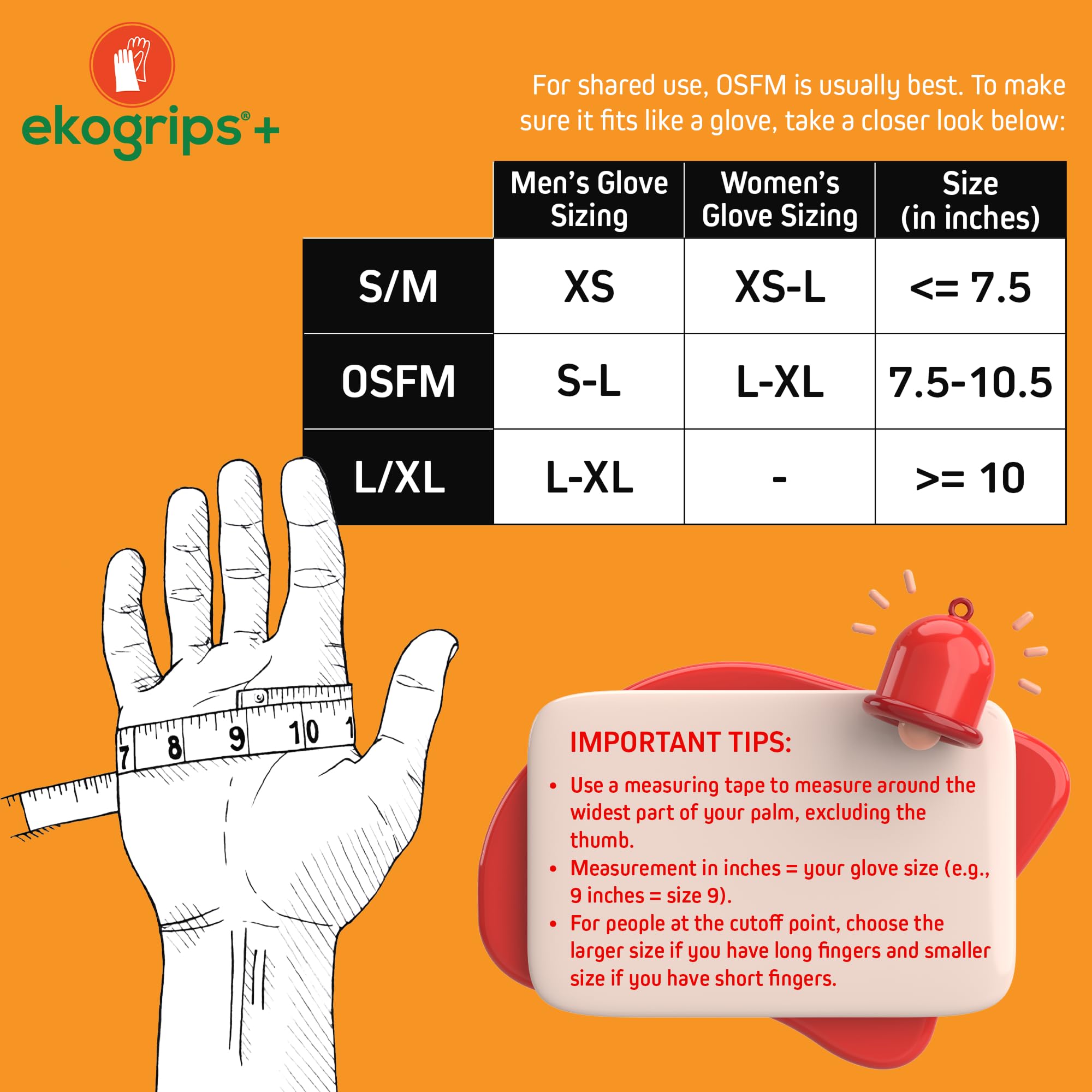 ekogrips®+

For shared use, OSFM is usually best. To make sure it fits like a glove, take a closer look below:

| | Men's Glove Sizing | Women's Glove Sizing | Size (in inches) |
|---|---|---|---|
| S/M | XS | XS-L | <= 7.5 |
| OSFM | S-L | L-XL | 7.5-10.5 |
| L/XL | L-XL | - | >= 10 |

7 8 9 10 1

IMPORTANT TIPS:

• Use a measuring tape to measure around the widest part of your palm, excluding the thumb.
• Measurement in inches = your glove size (e.g., 9 inches = size 9).
• For people at the cutoff point, choose the larger size if you have long fingers and smaller size if you have short fingers.