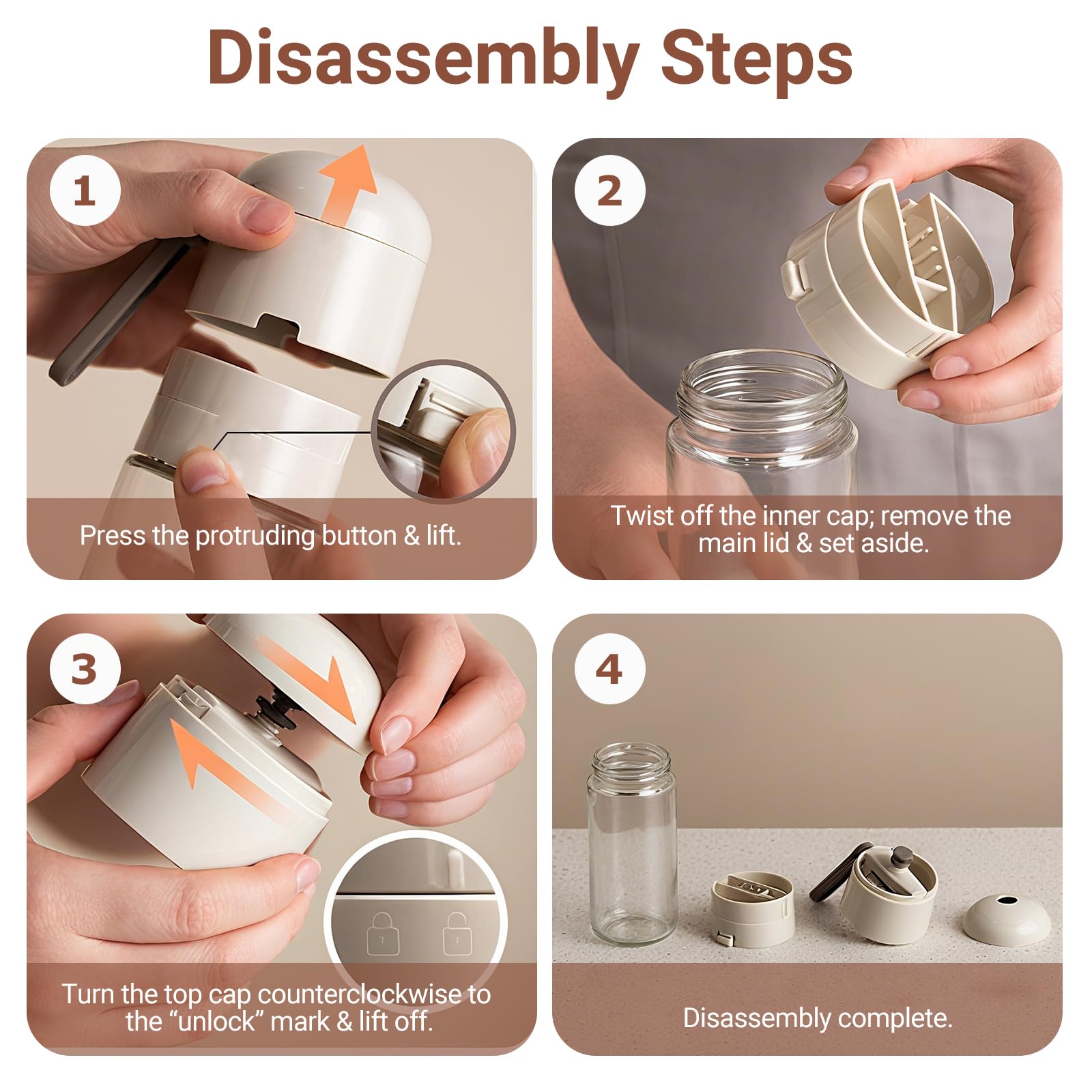 Disassembly Steps

1

Press the protruding button & lift.

2

Twist off the inner cap; remove the main lid & set aside.

3

Turn the top cap counterclockwise to the “unlock” mark & lift off.

4

Disassembly complete.