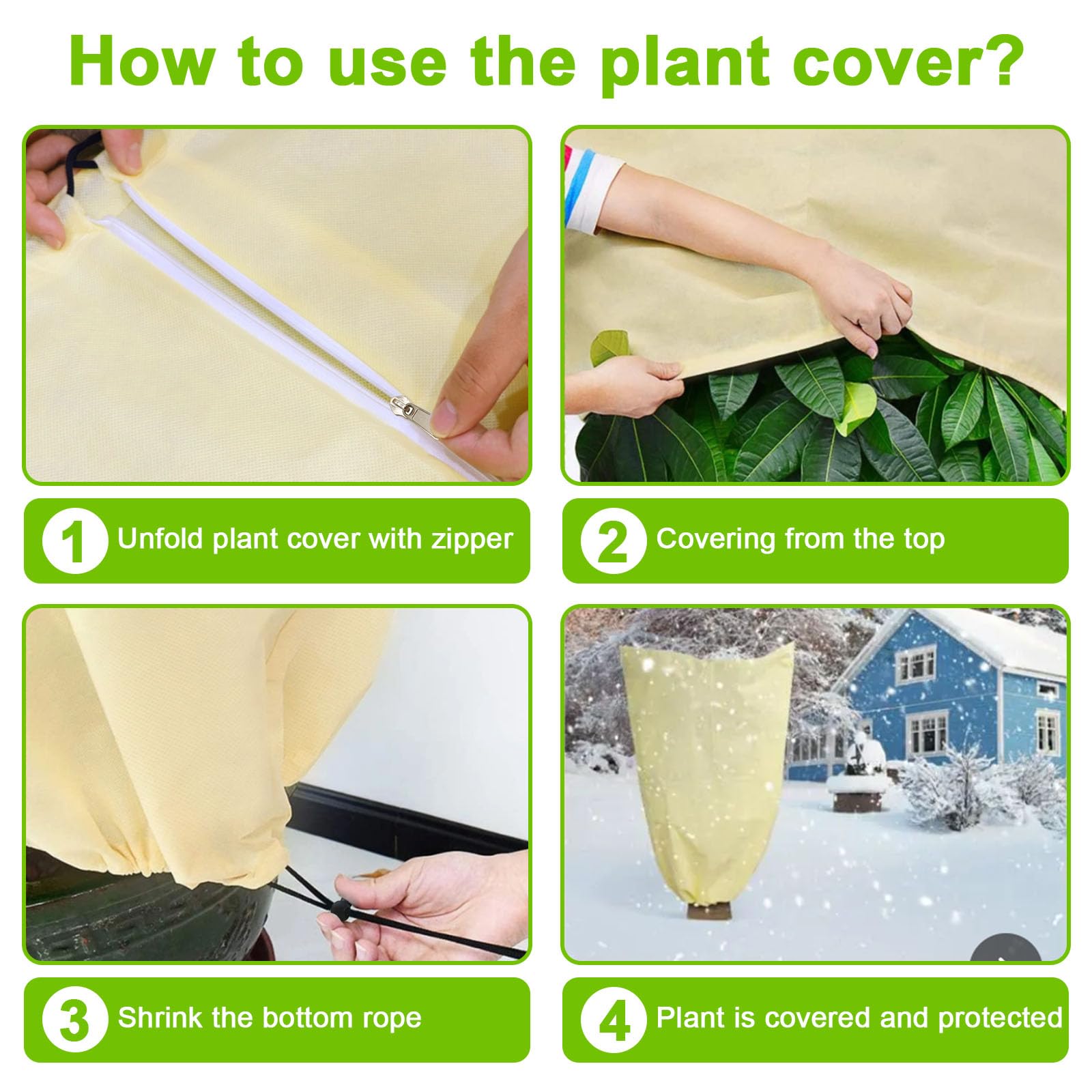 How to use the plant cover?

1 Unfold plant cover with zipper

2 Covering from the top

3 Shrink the bottom rope

4 Plant is covered and protected