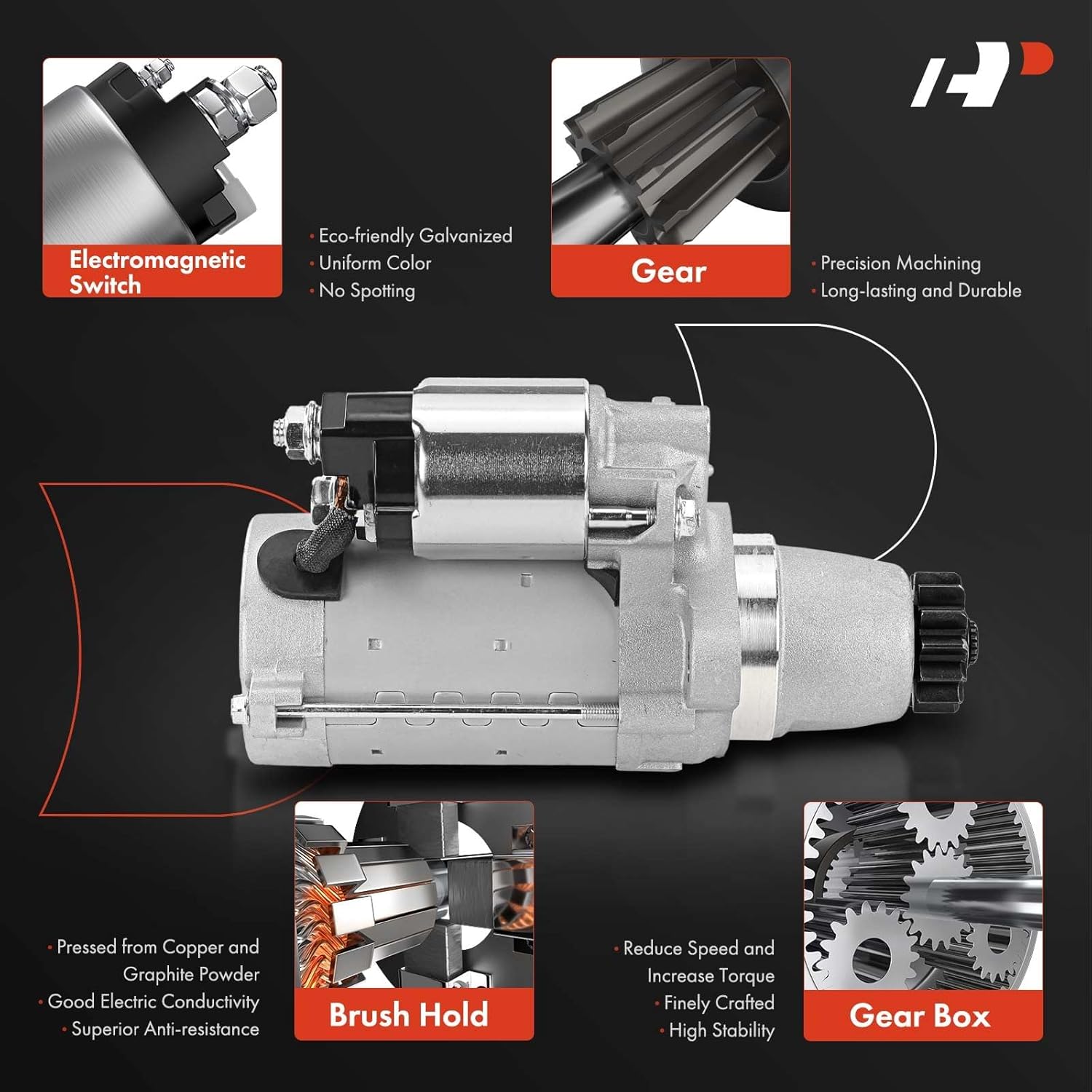 Electromagnetic Switch

· Eco-friendly Galvanized
· Uniform Color
· No Spotting

Gear

· Precision Machining
· Long-lasting and Durable

· Pressed from Copper and Graphite Powder
· Good Electric Conductivity
· Superior Anti-resistance

Brush Hold

· Reduce Speed and Increase Torque
· Finely Crafted
· High Stability

Gear Box