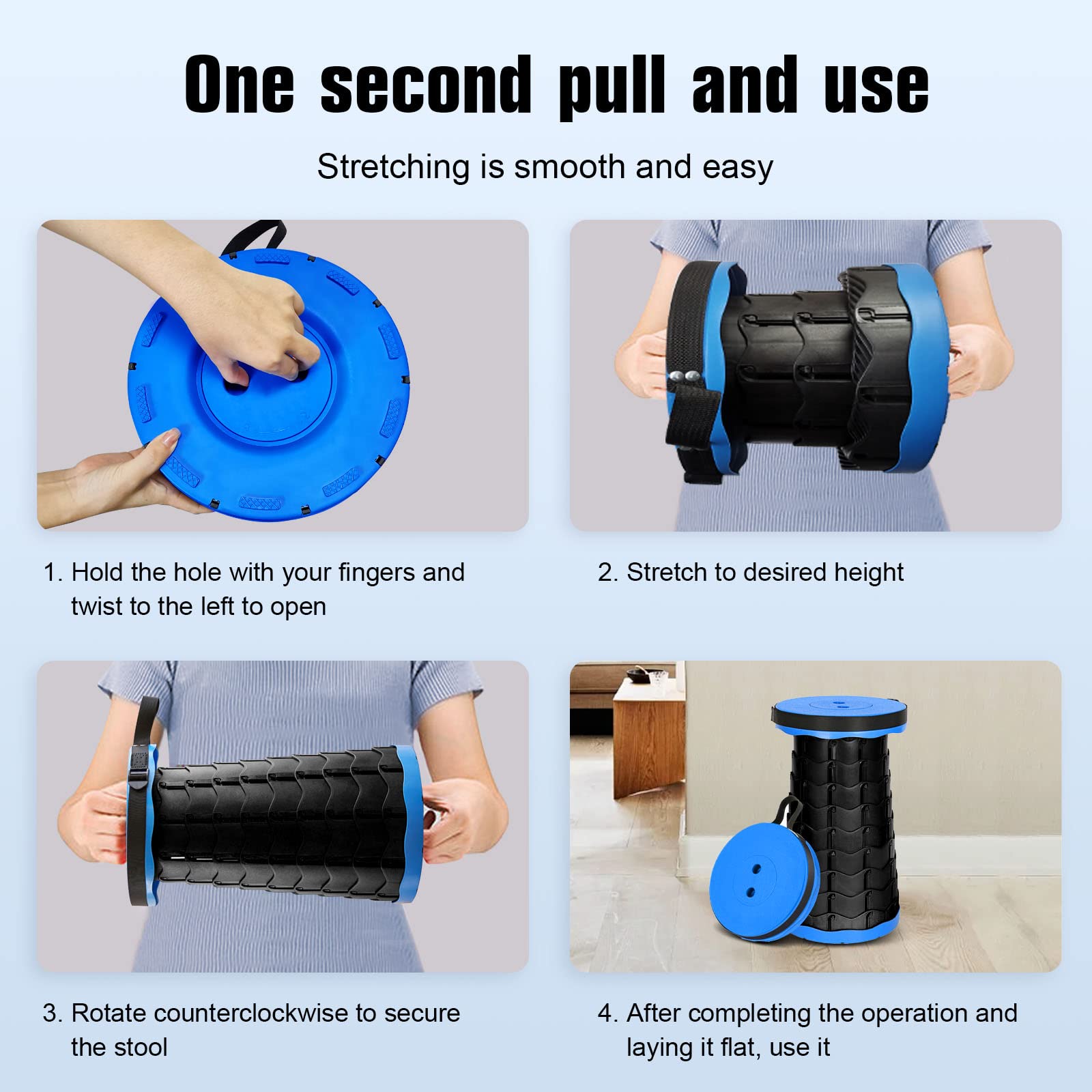 One second pull and use

Stretching is smooth and easy

1. Hold the hole with your fingers and twist to the left to open

2. Stretch to desired height

3. Rotate counterclockwise to secure the stool

4. After completing the operation and laying it flat, use it