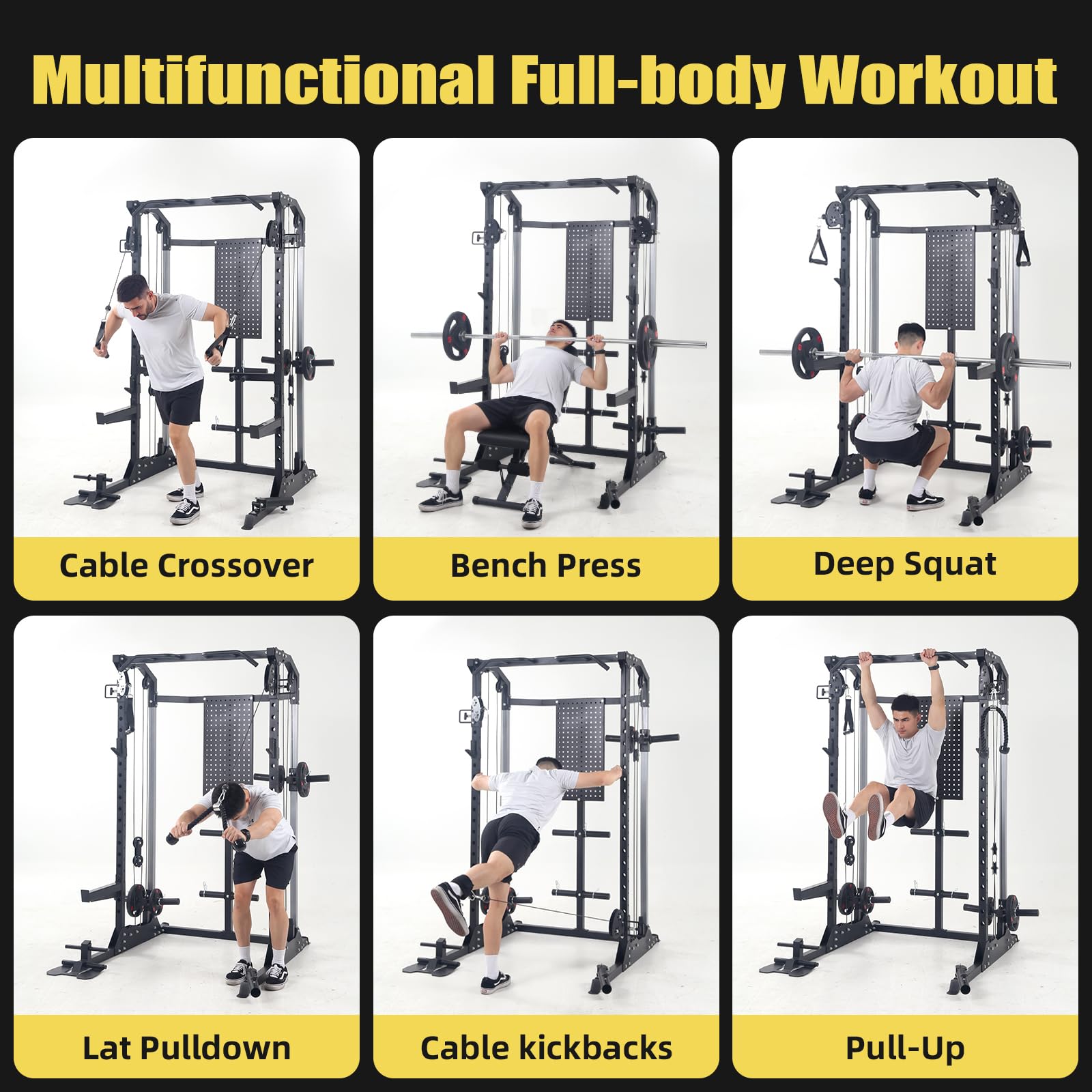 Multifunctional Full-body Workout

Cable Crossover

Bench Press

Deep Squat

Lat Pulldown

Cable kickbacks

Pull-Up