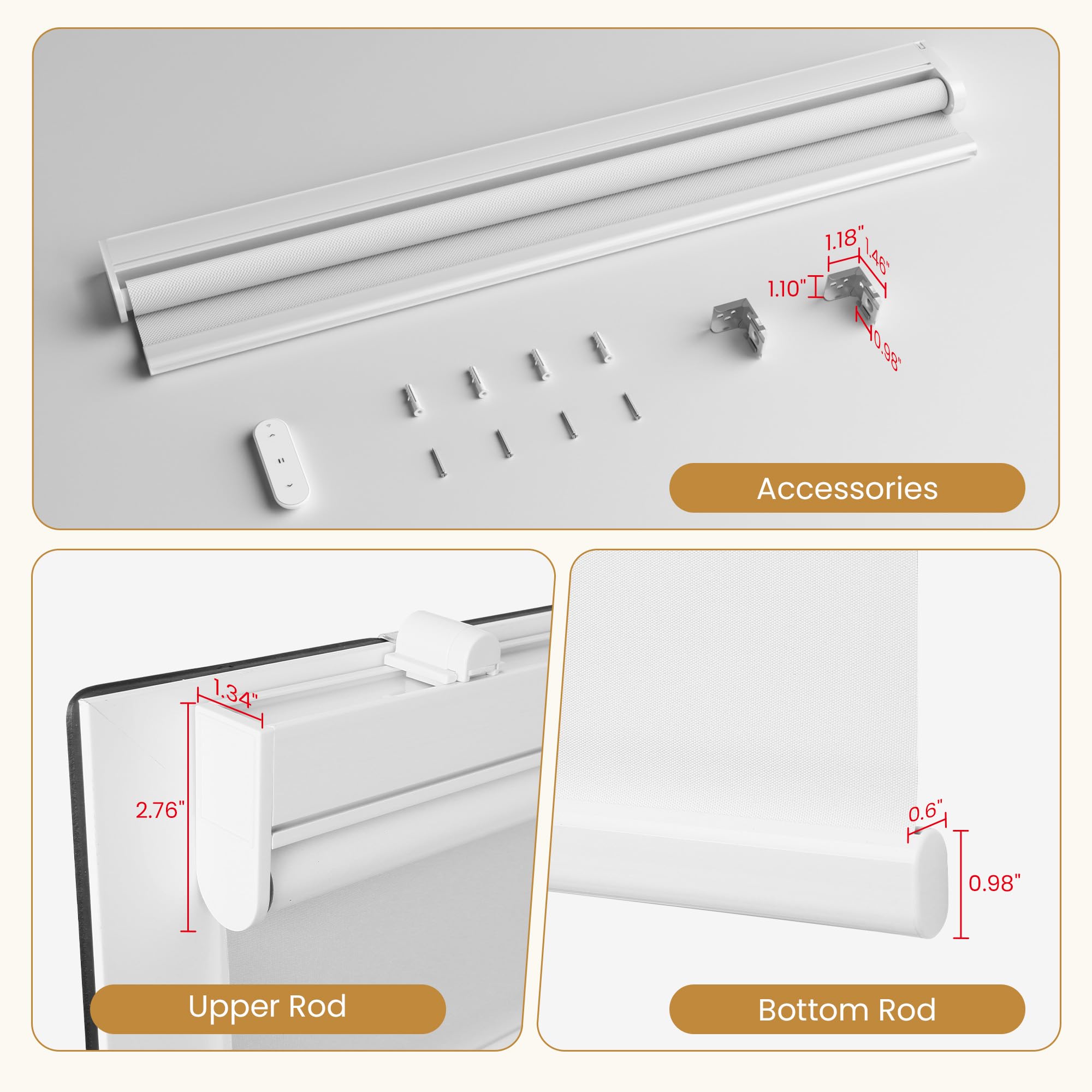 1.18"
1.46"
1.10"
0.98"

Accessories

1.34"
2.76"

Upper Rod

0.6"
0.98"

Bottom Rod