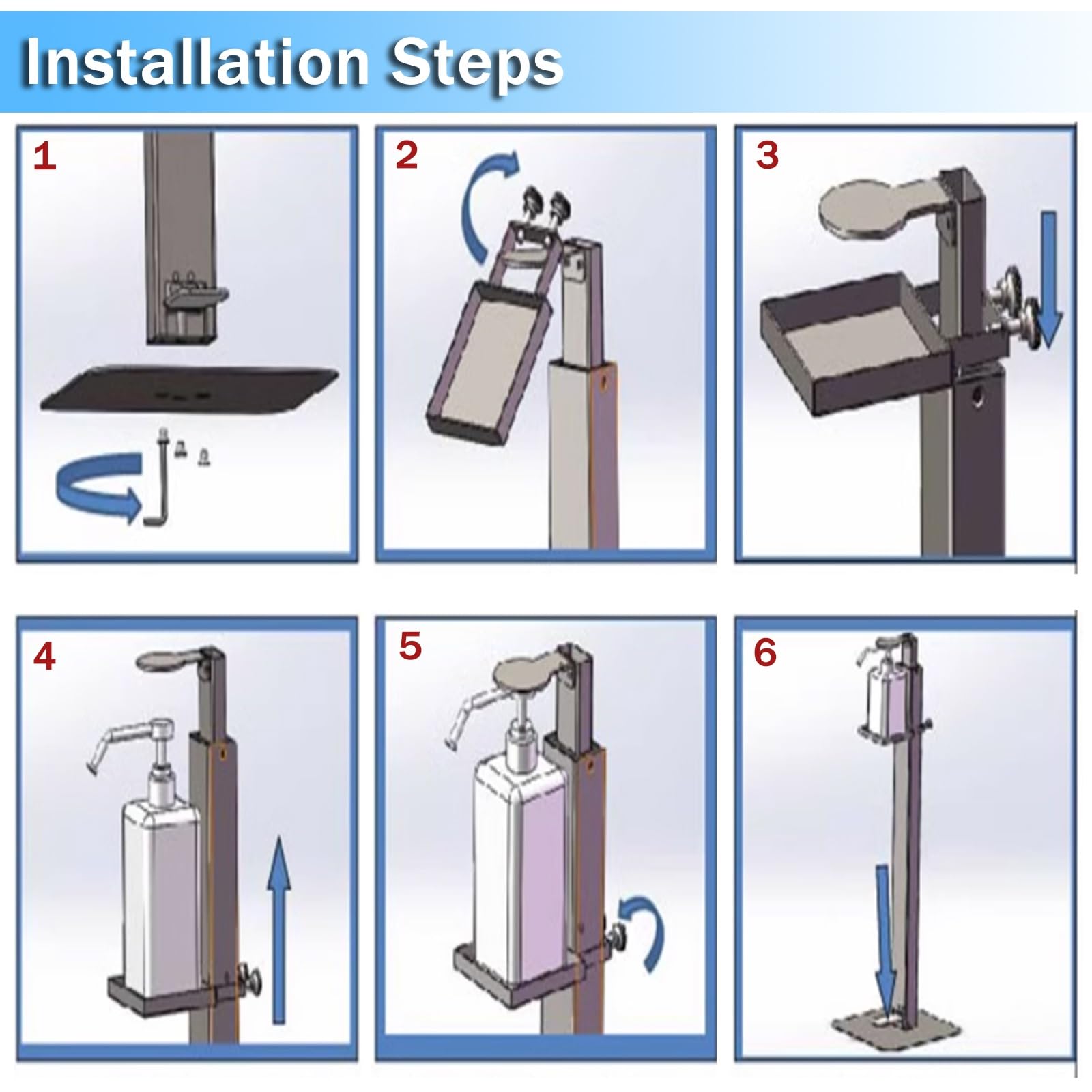 Installation Steps

1

2

3

4

5

6