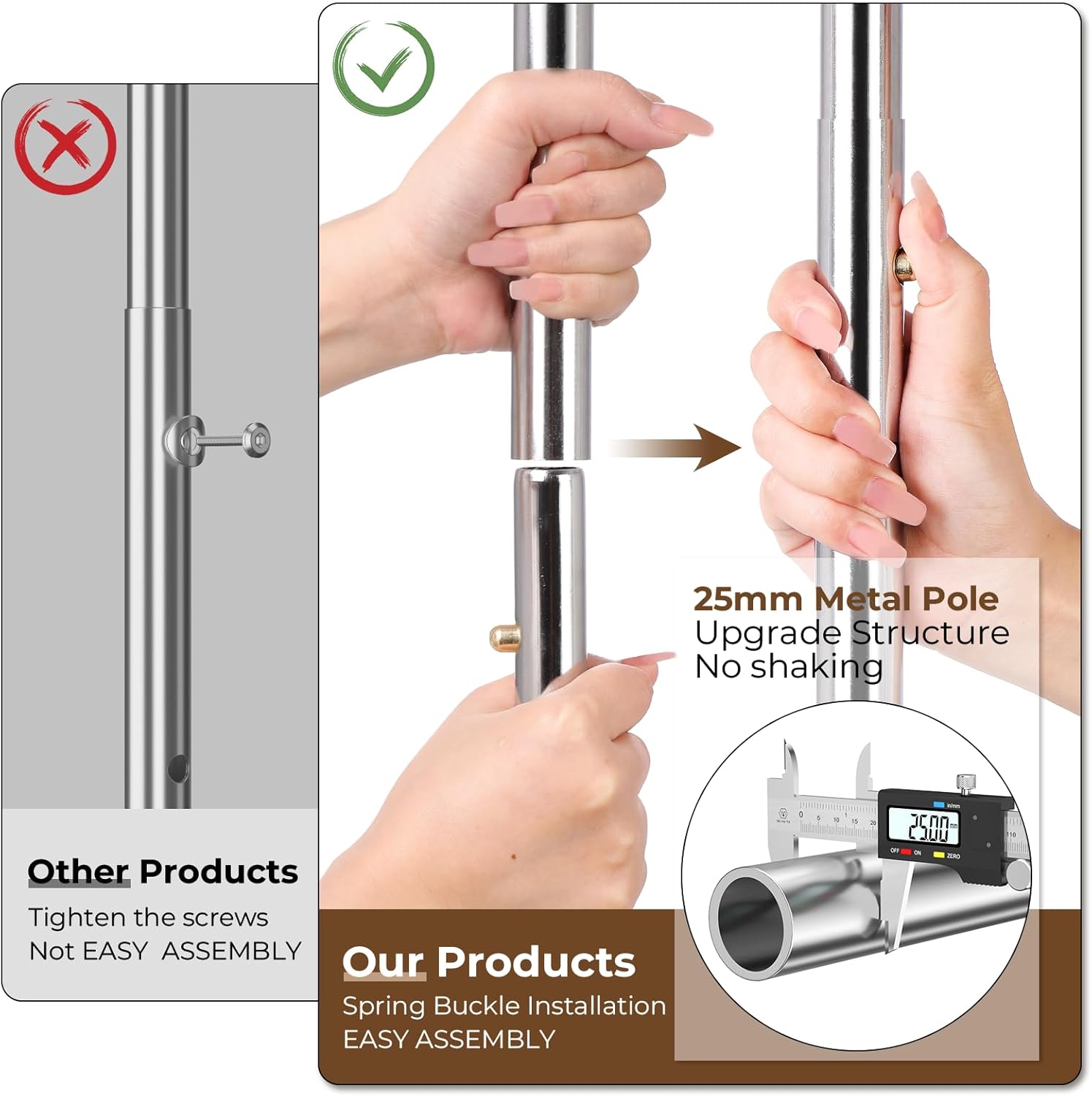 Other Products
Tighten the screws
Not EASY ASSEMBLY

25mm Metal Pole
Upgrade Structure
No shaking

in/mm
25.00
OFF ON ZERO

Our Products
Spring Buckle Installation
EASY ASSEMBLY