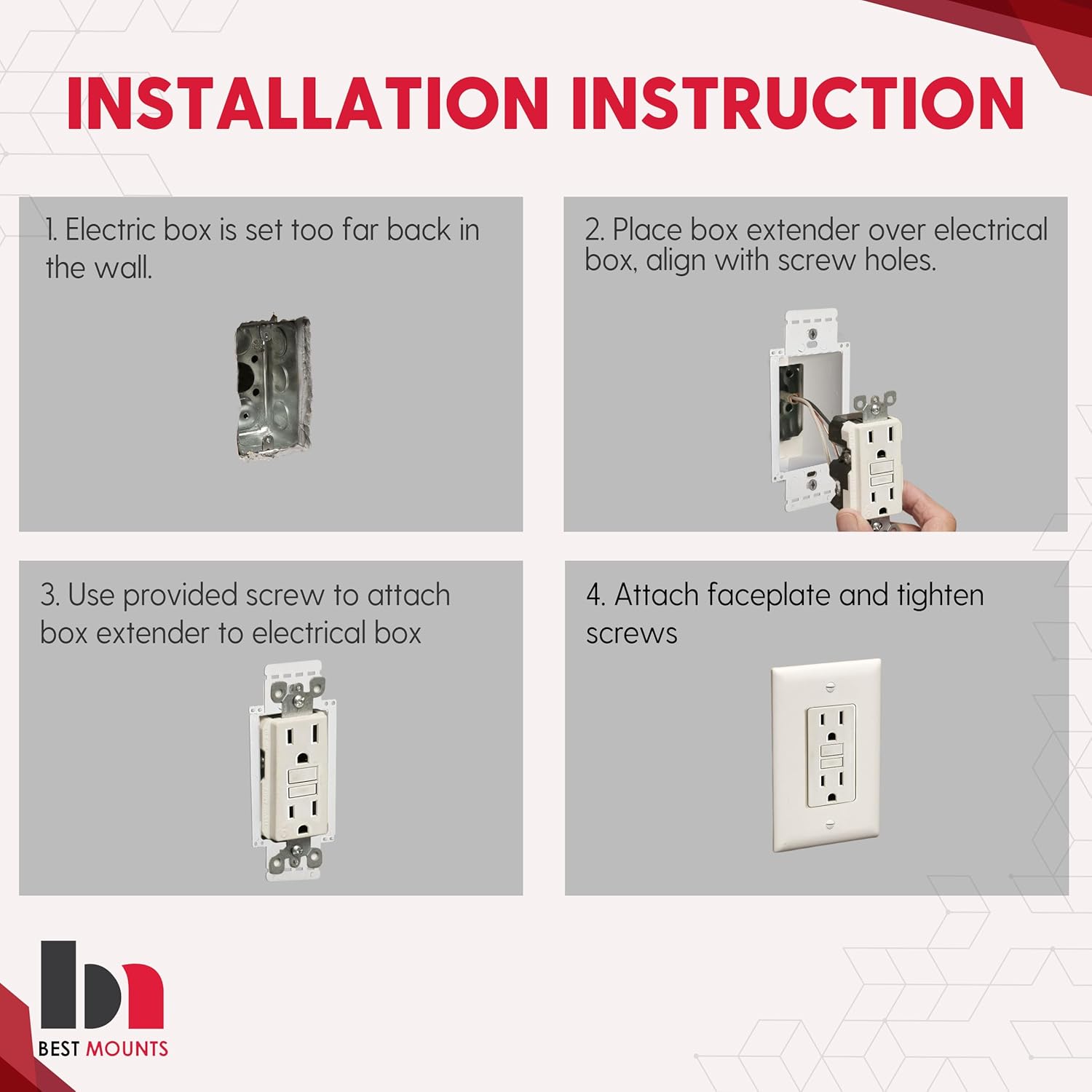 INSTALLATION INSTRUCTION

1. Electric box is set too far back in the wall.

2. Place box extender over electrical box, align with screw holes.

3. Use provided screw to attach box extender to electrical box

4. Attach faceplate and tighten screws

BEST MOUNTS