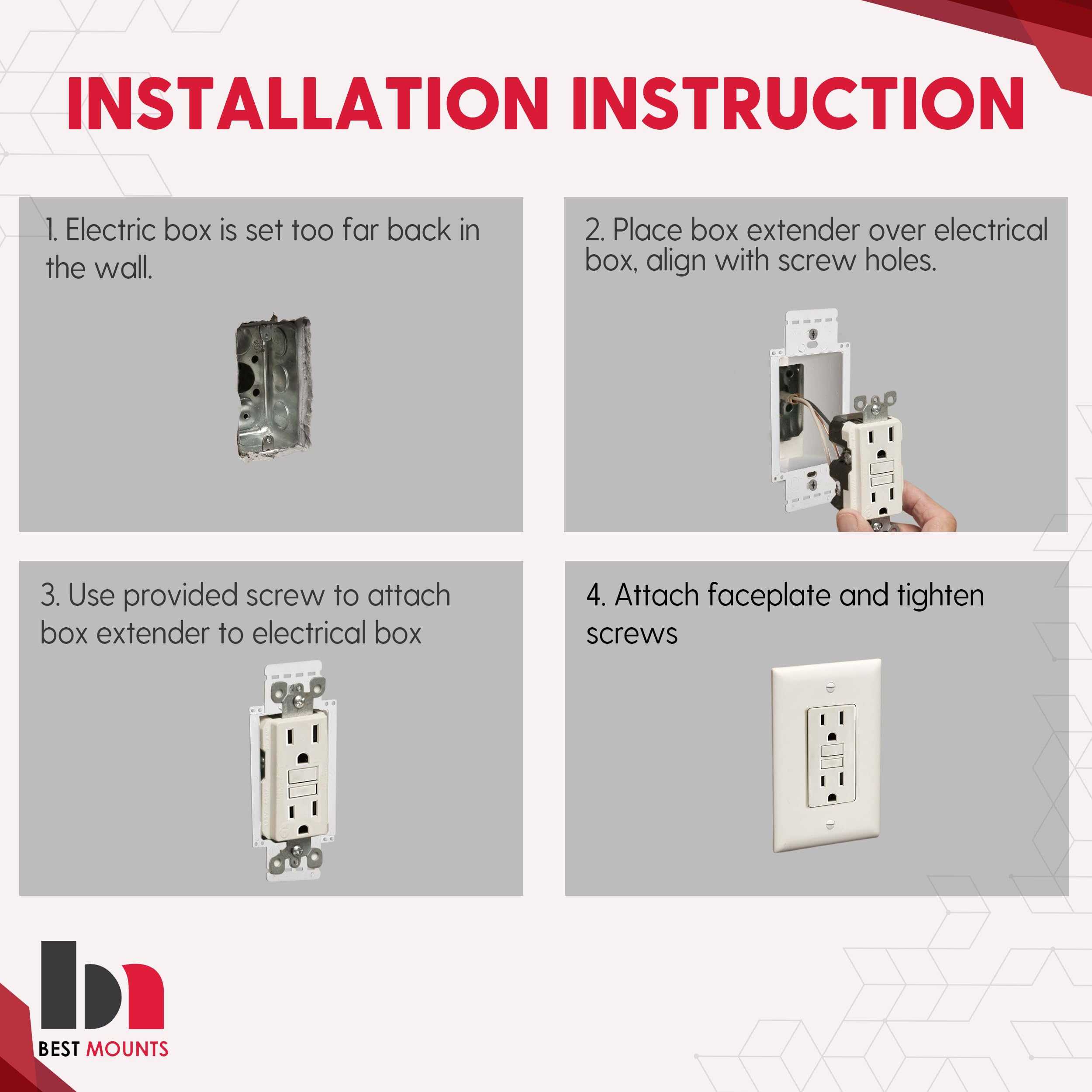 INSTALLATION INSTRUCTION

1. Electric box is set too far back in the wall.

2. Place box extender over electrical box, align with screw holes.

3. Use provided screw to attach box extender to electrical box

4. Attach faceplate and tighten screws

BEST MOUNTS