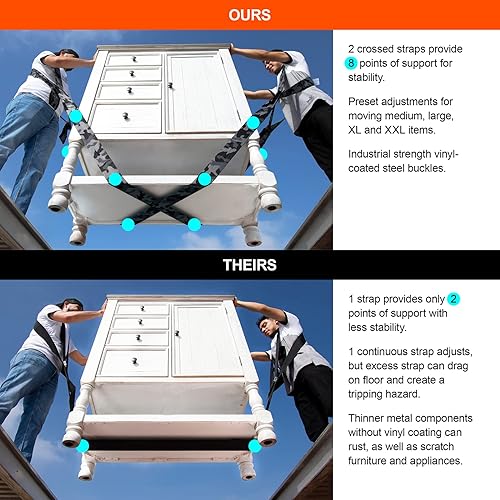 OURS

2 crossed straps provide 8 points of support for stability.

Preset adjustments for moving medium, large, XL and XXL items.

Industrial strength vinyl-coated steel buckles.

THEIRS

1 strap provides only 2 points of support with less stability.

1 continuous strap adjusts, but excess strap can drag on floor and create a tripping hazard.

Thinner metal components without vinyl coating can rust, as well as scratch furniture and appliances.