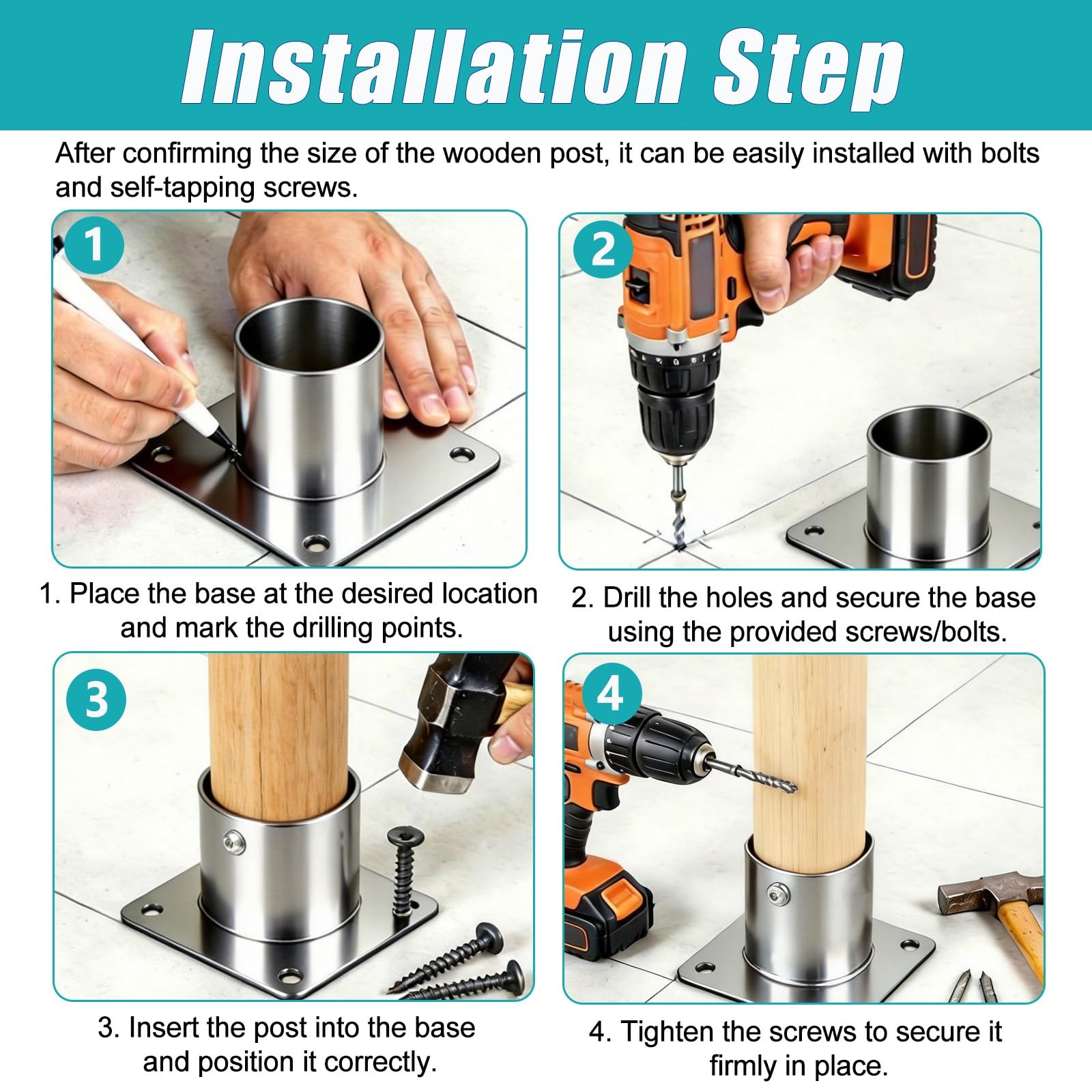 Installation Step

After confirming the size of the wooden post, it can be easily installed with bolts and self-tapping screws.

1

1. Place the base at the desired location and mark the drilling points.

2

2. Drill the holes and secure the base using the provided screws/bolts.

3

3. Insert the post into the base and position it correctly.

4

4. Tighten the screws to secure it firmly in place.