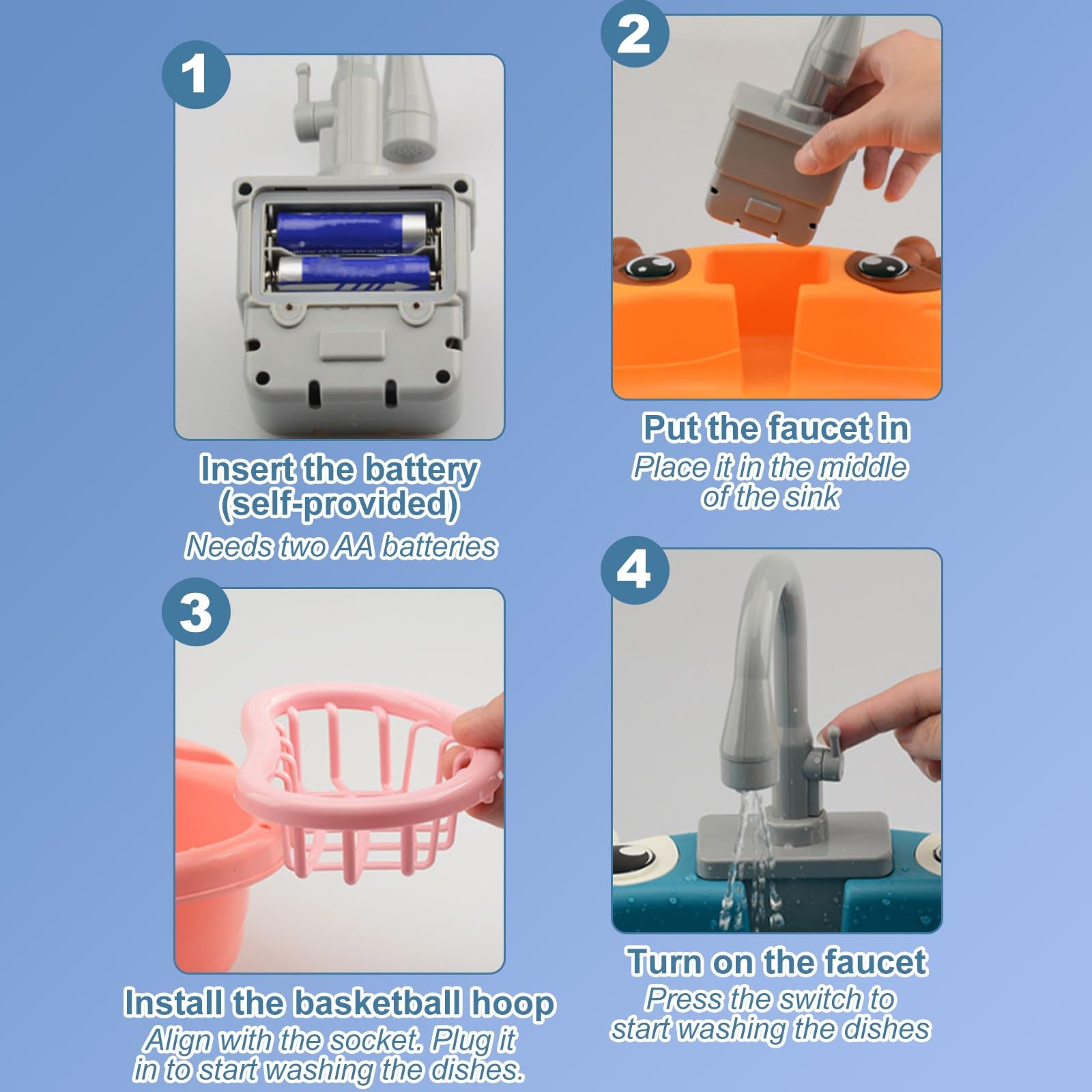 1

Insert the battery (self-provided)
Needs two AA batteries

2

Put the faucet in
Place it in the middle of the sink

3

Install the basketball hoop
Align with the socket. Plug it in to start washing the dishes.

4

Turn on the faucet
Press the switch to start washing the dishes