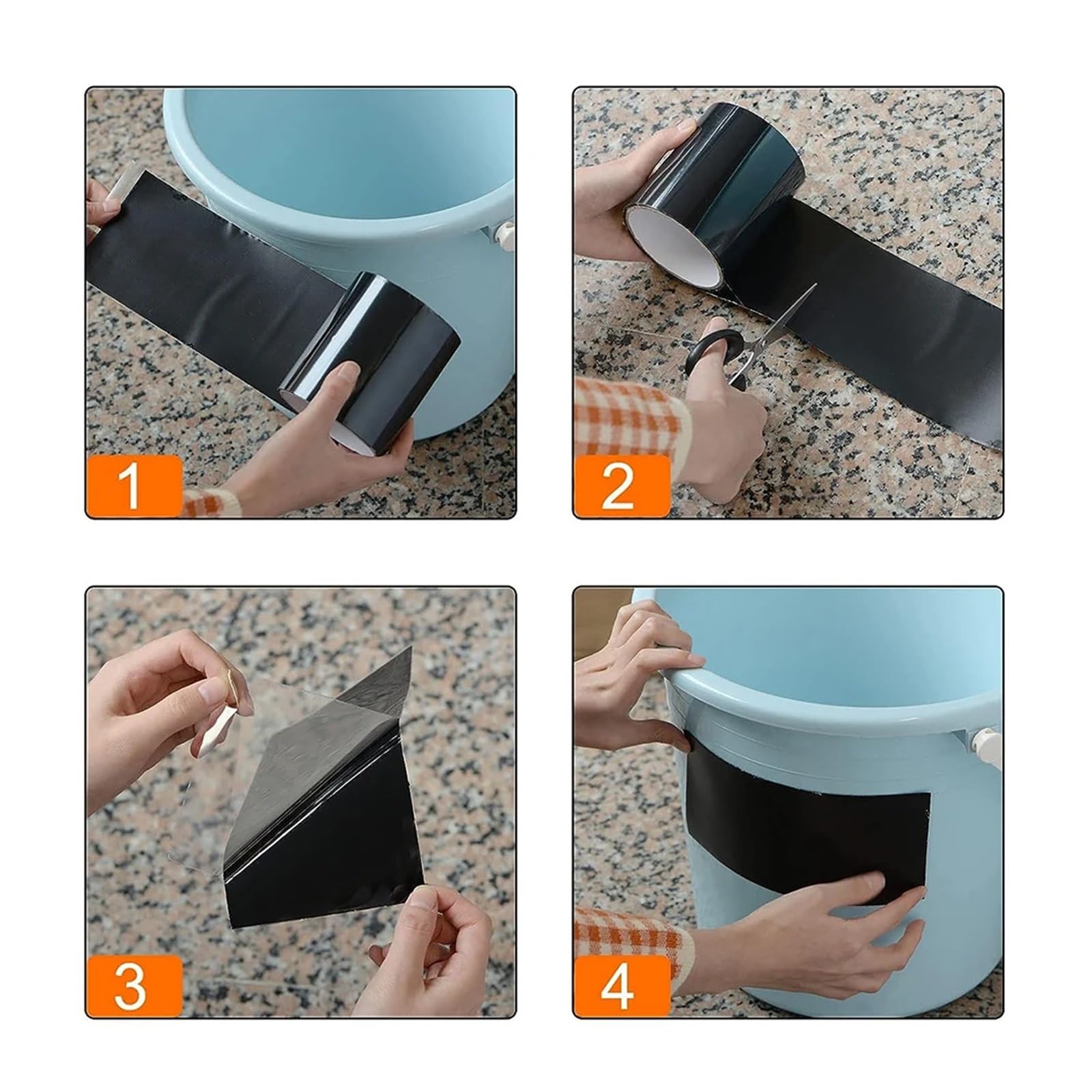 1

2

3

4