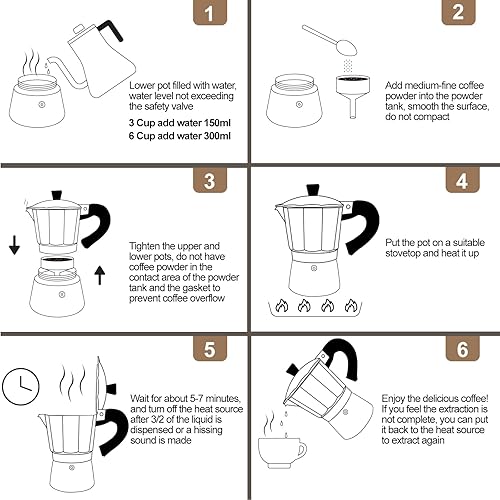 1

Lower pot filled with water, water level not exceeding the safety valve

3 Cup add water 150ml
6 Cup add water 300ml

2

Add medium-fine coffee powder into the powder tank, smooth the surface, do not compact

3

Tighten the upper and lower pots, do not have coffee powder in the contact area of the powder tank and the gasket to prevent coffee overflow

4

Put the pot on a suitable stovetop and heat it up

5

Wait for about 5-7 minutes, and turn off the heat source after 3/2 of the liquid is dispensed or a hissing sound is made

6

Enjoy the delicious coffee! If you feel the extraction is not complete, you can put it back to the heat source to extract again