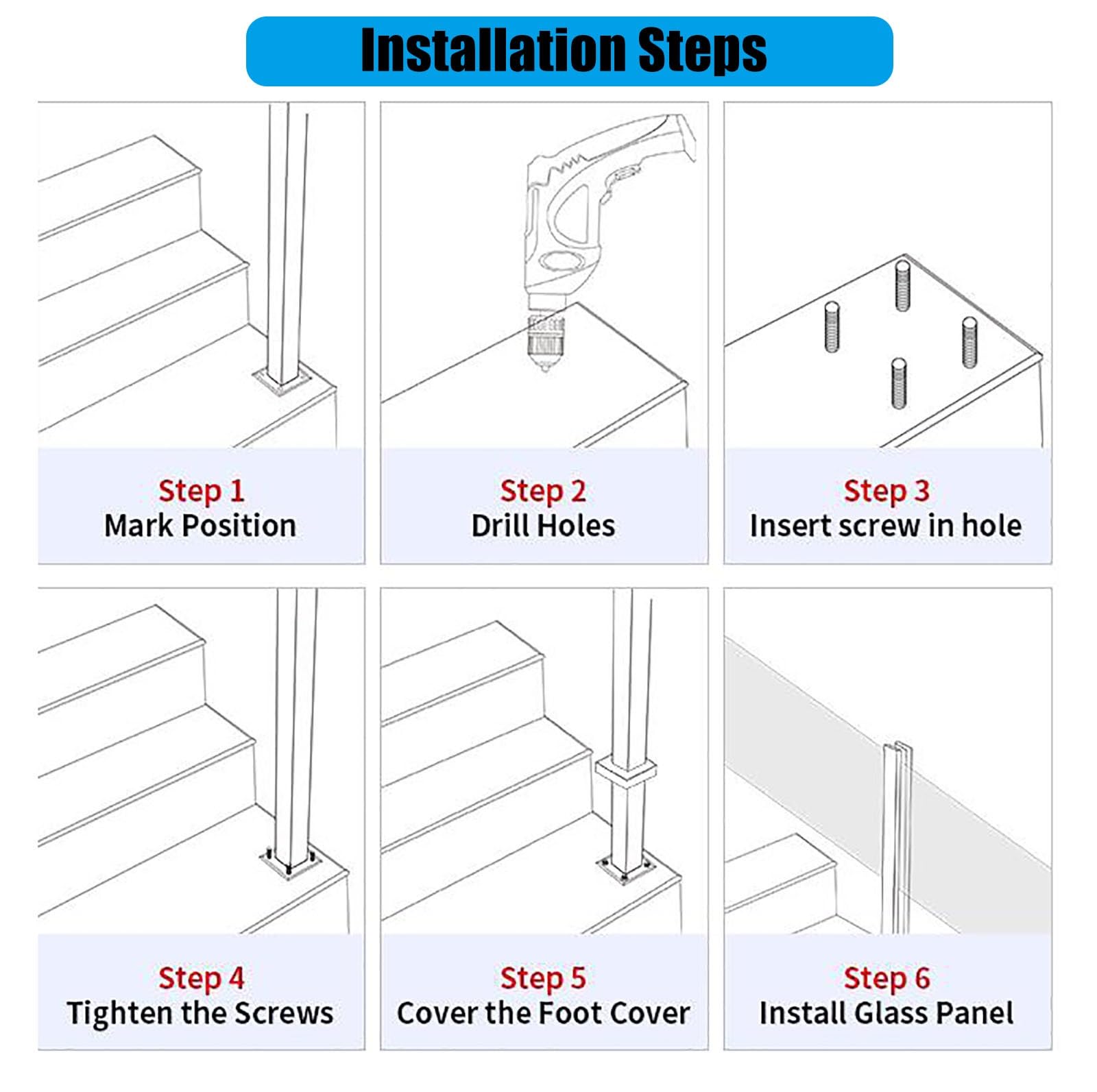 Installation Steps

Step 1
Mark Position

Step 2
Drill Holes

Step 3
Insert screw in hole

Step 4
Tighten the Screws

Step 5
Cover the Foot Cover

Step 6
Install Glass Panel