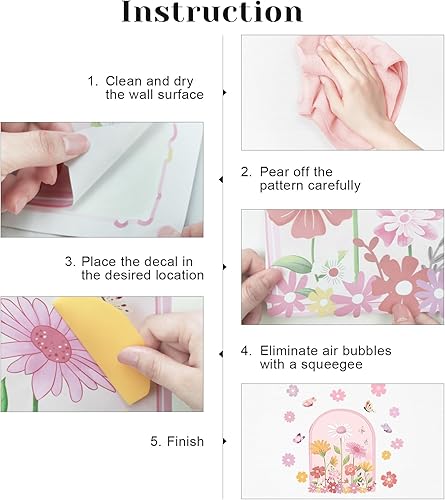 Instruction

1. Clean and dry the wall surface

2. Pear off the pattern carefully

3. Place the decal in the desired location

4. Eliminate air bubbles with a squeegee

5. Finish