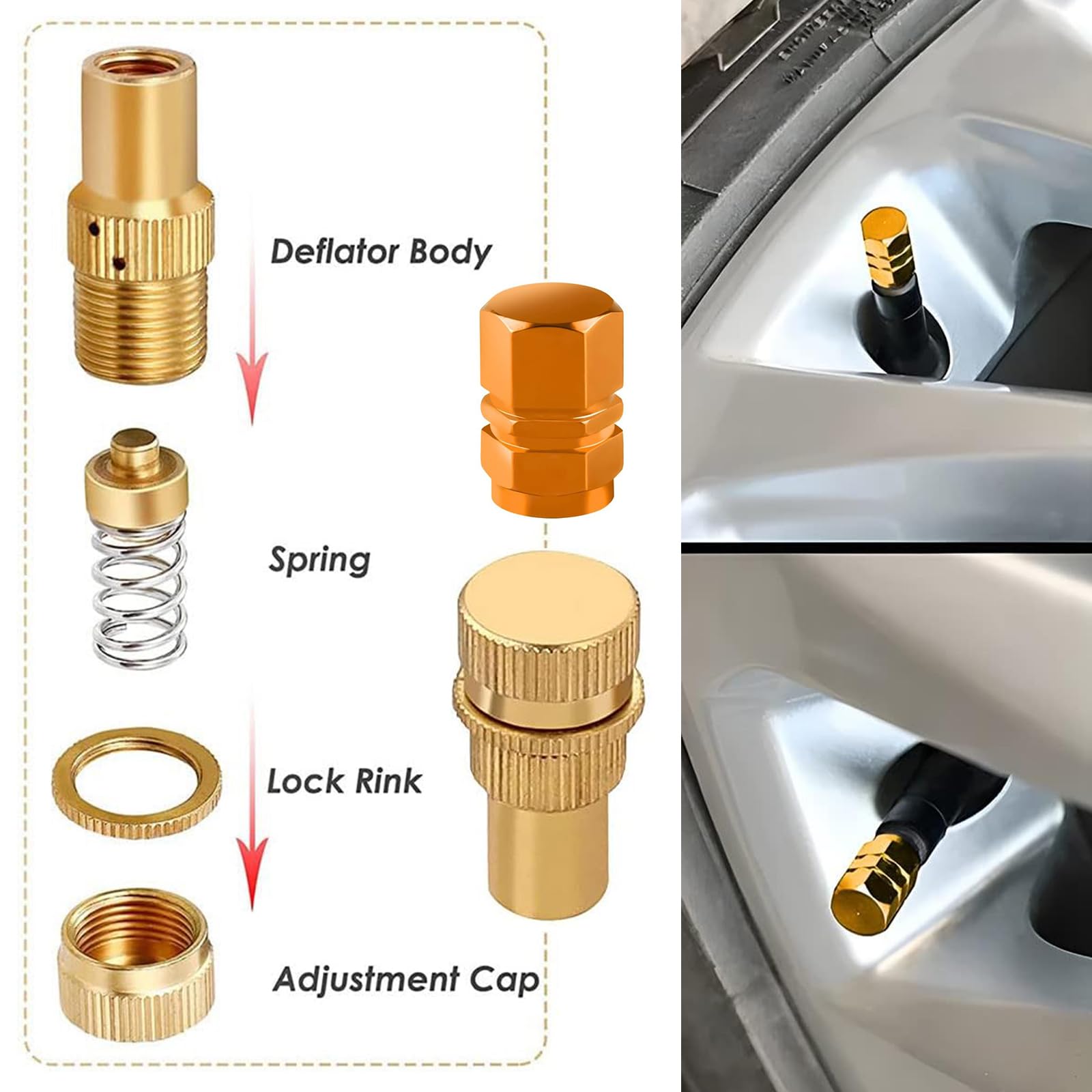 Deflator Body

Spring

Lock Rink

Adjustment Cap