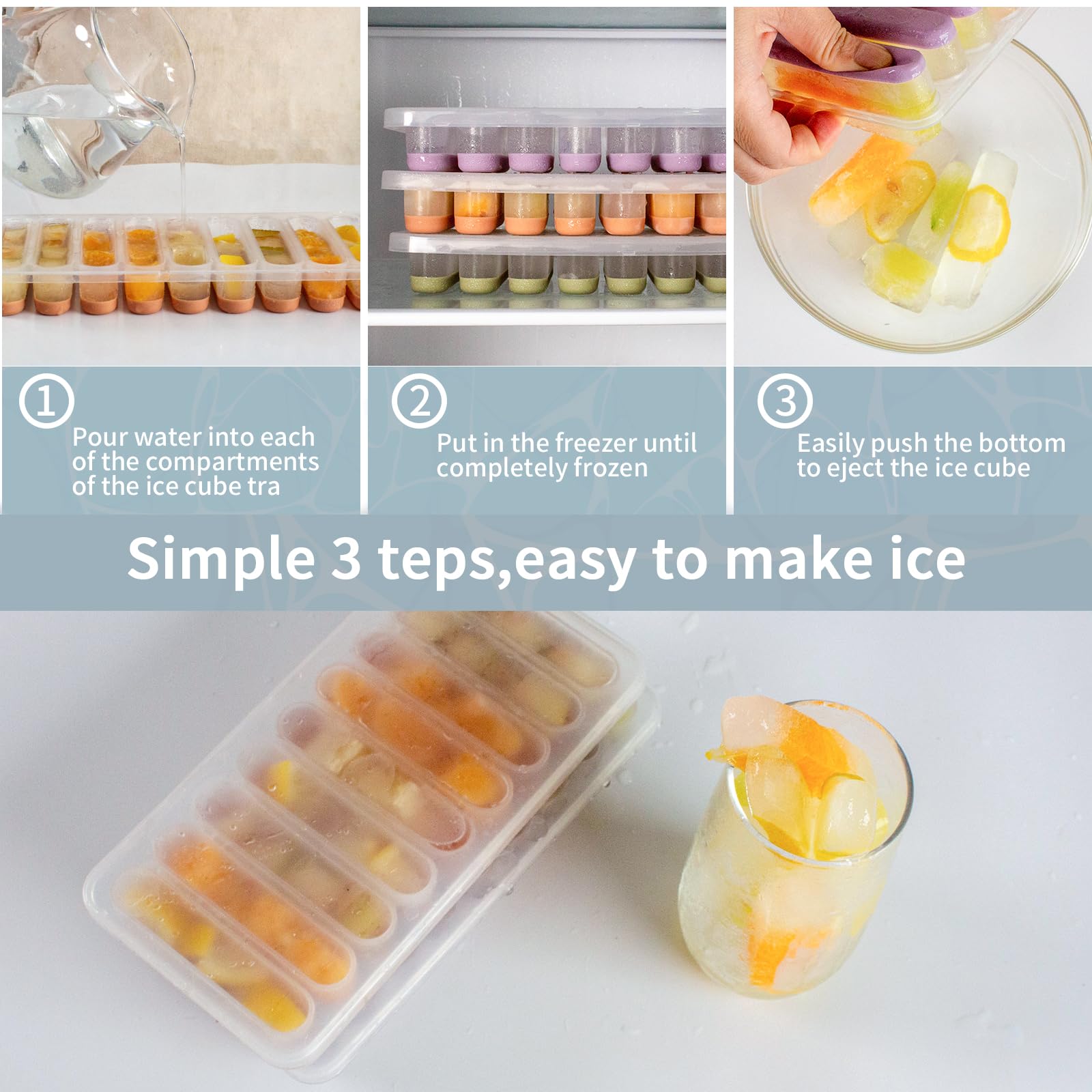 ①
Pour water into each of the compartments of the ice cube tra

②
Put in the freezer until completely frozen

③
Easily push the bottom to eject the ice cube

Simple 3 teps,easy to make ice