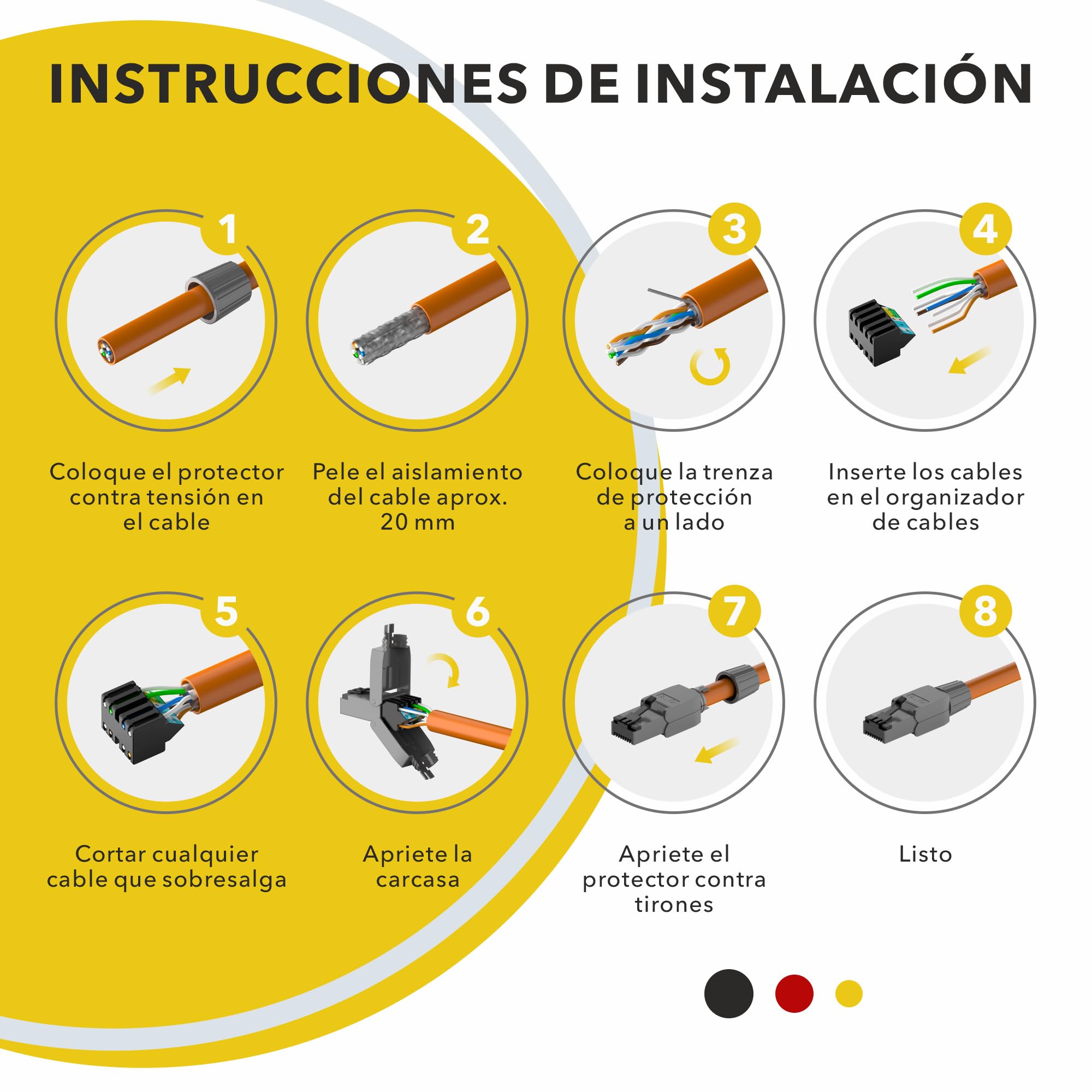 INSTRUCCIONES DE INSTALACIÓN

1

Coloque el protector contra tensión en el cable

2

Pele el aislamiento del cable aprox. 20 mm

3

Coloque la trenza de protección a un lado

4

Inserte los cables en el organizador de cables

5

Cortar cualquier cable que sobresalga

6

Apriete la carcasa

7

Apriete el protector contra tirones

8

Listo