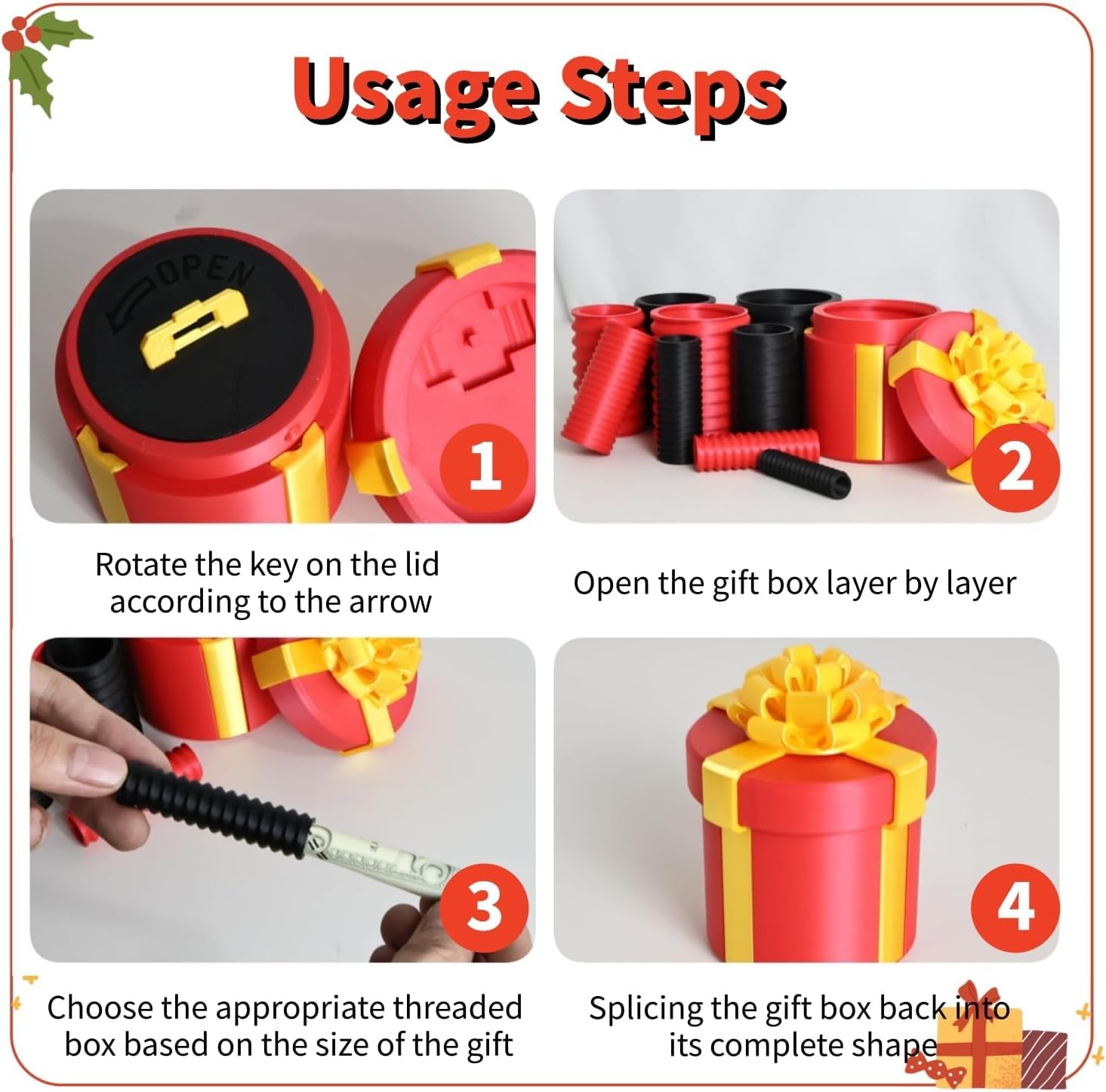 Usage Steps

OPEN

1

Rotate the key on the lid according to the arrow

2

Open the gift box layer by layer

3

Choose the appropriate threaded box based on the size of the gift

4

Splicing the gift box back into its complete shape