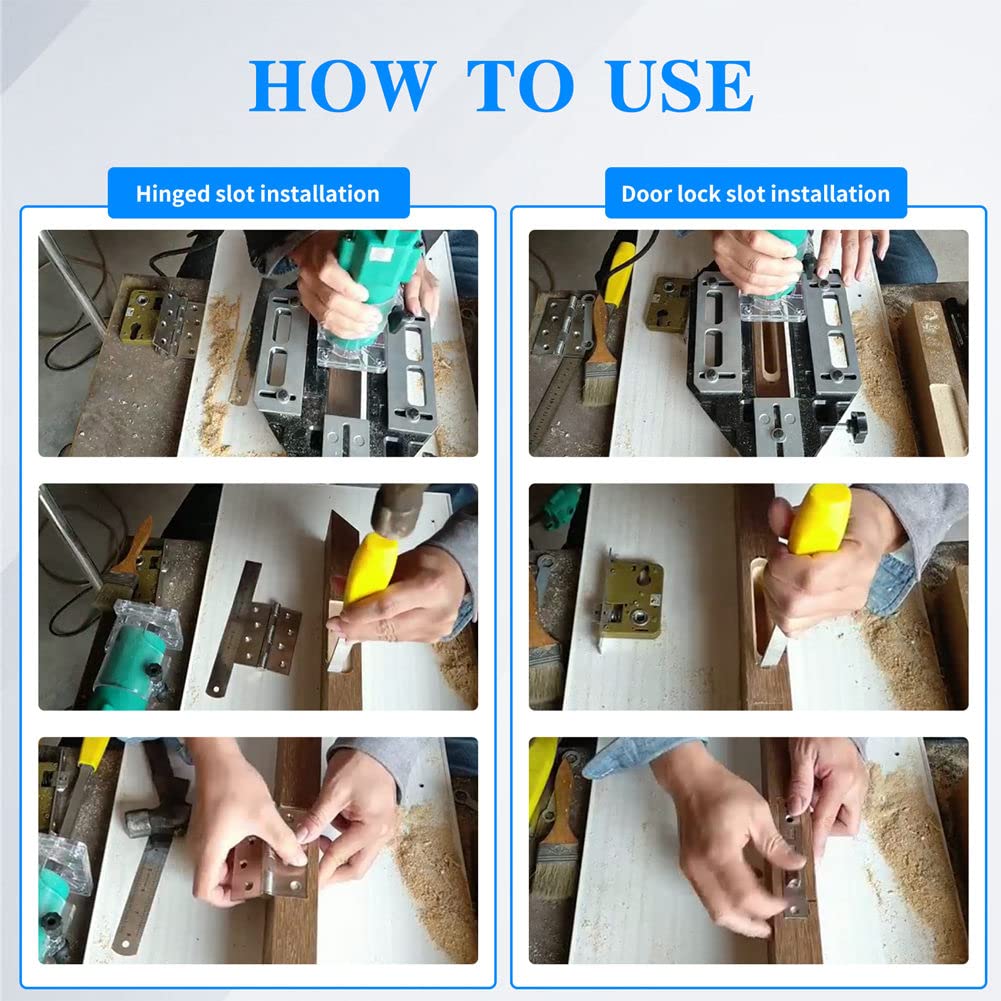 HOW TO USE

Hinged slot installation

Door lock slot installation