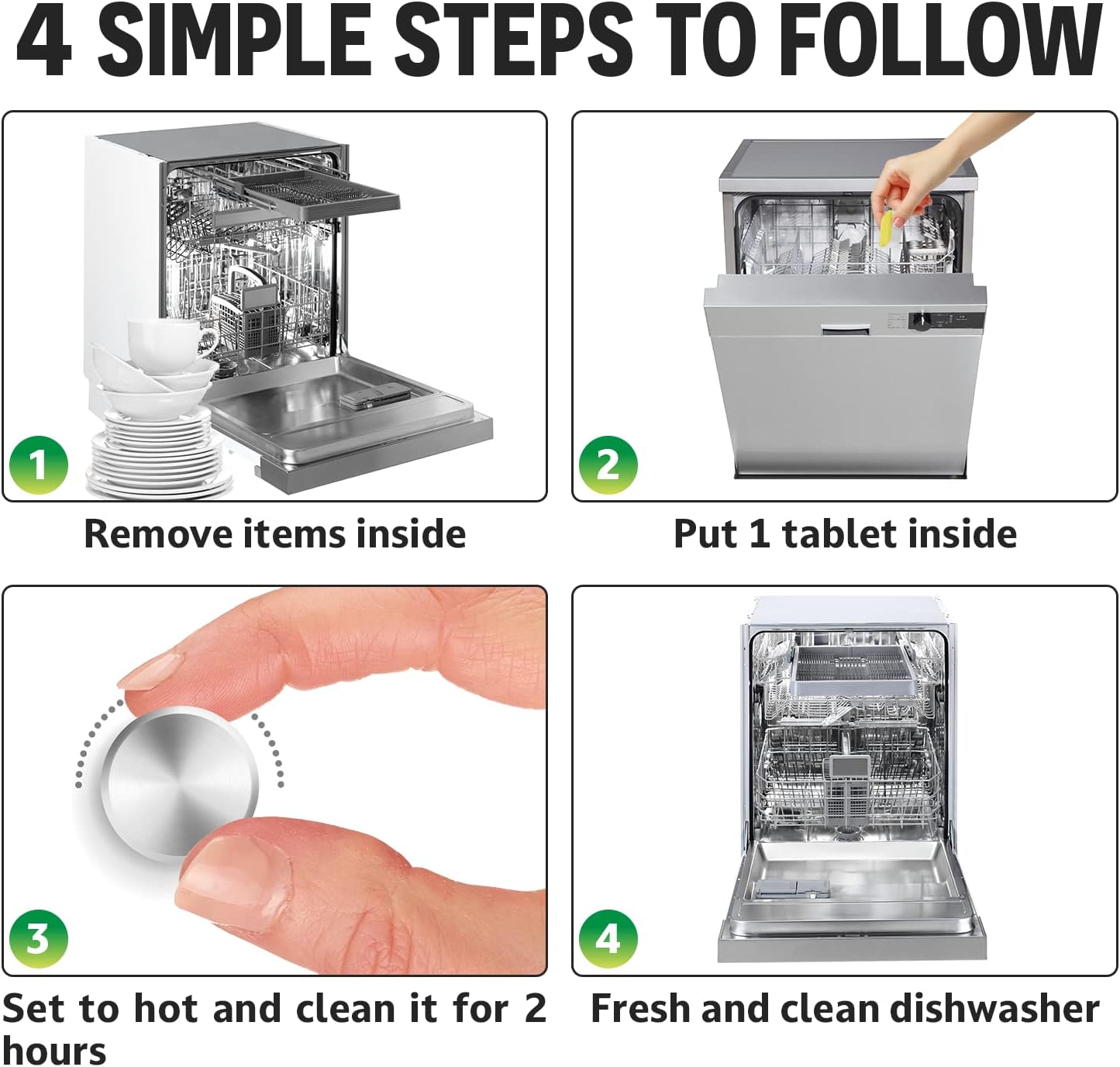 4 SIMPLE STEPS TO FOLLOW

1

Remove items inside

2

Put 1 tablet inside

3

Set to hot and clean it for 2 hours

4

Fresh and clean dishwasher