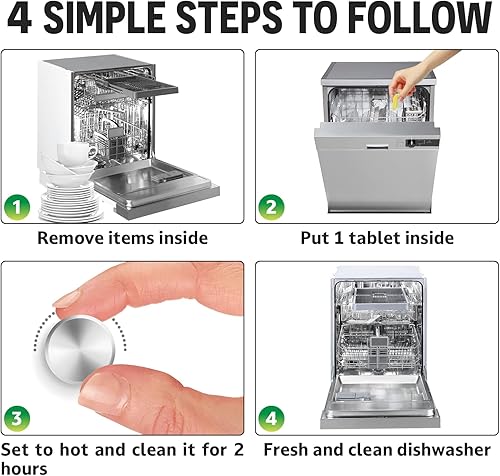 4 SIMPLE STEPS TO FOLLOW

1

Remove items inside

2

Put 1 tablet inside

3

Set to hot and clean it for 2 hours

4

Fresh and clean dishwasher