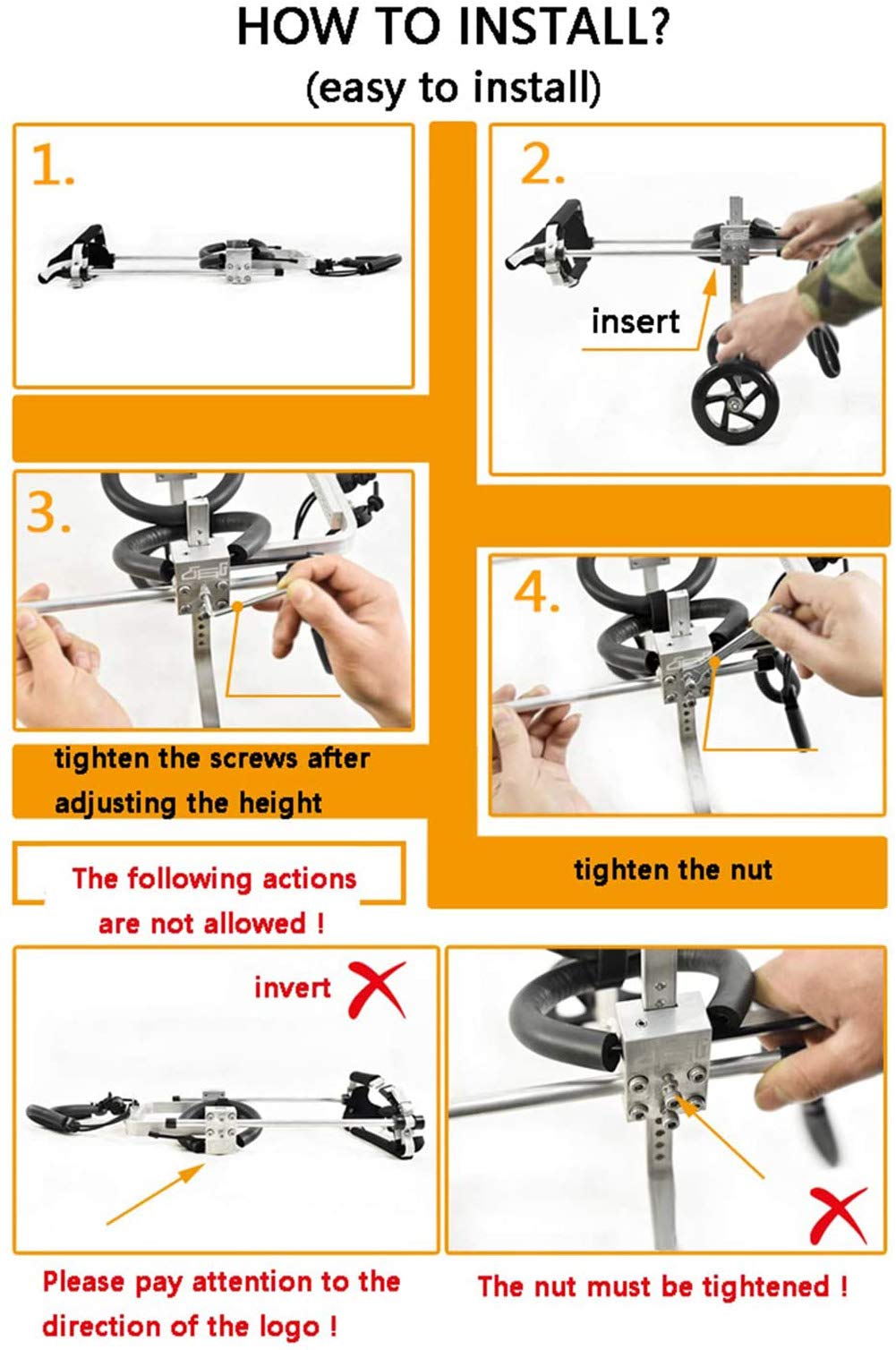 HOW TO INSTALL?
(easy to install)

1.

2.

insert

3.

tighten the screws after adjusting the height

4.

tighten the nut

The following actions are not allowed !

invert

Please pay attention to the direction of the logo !

The nut must be tightened !