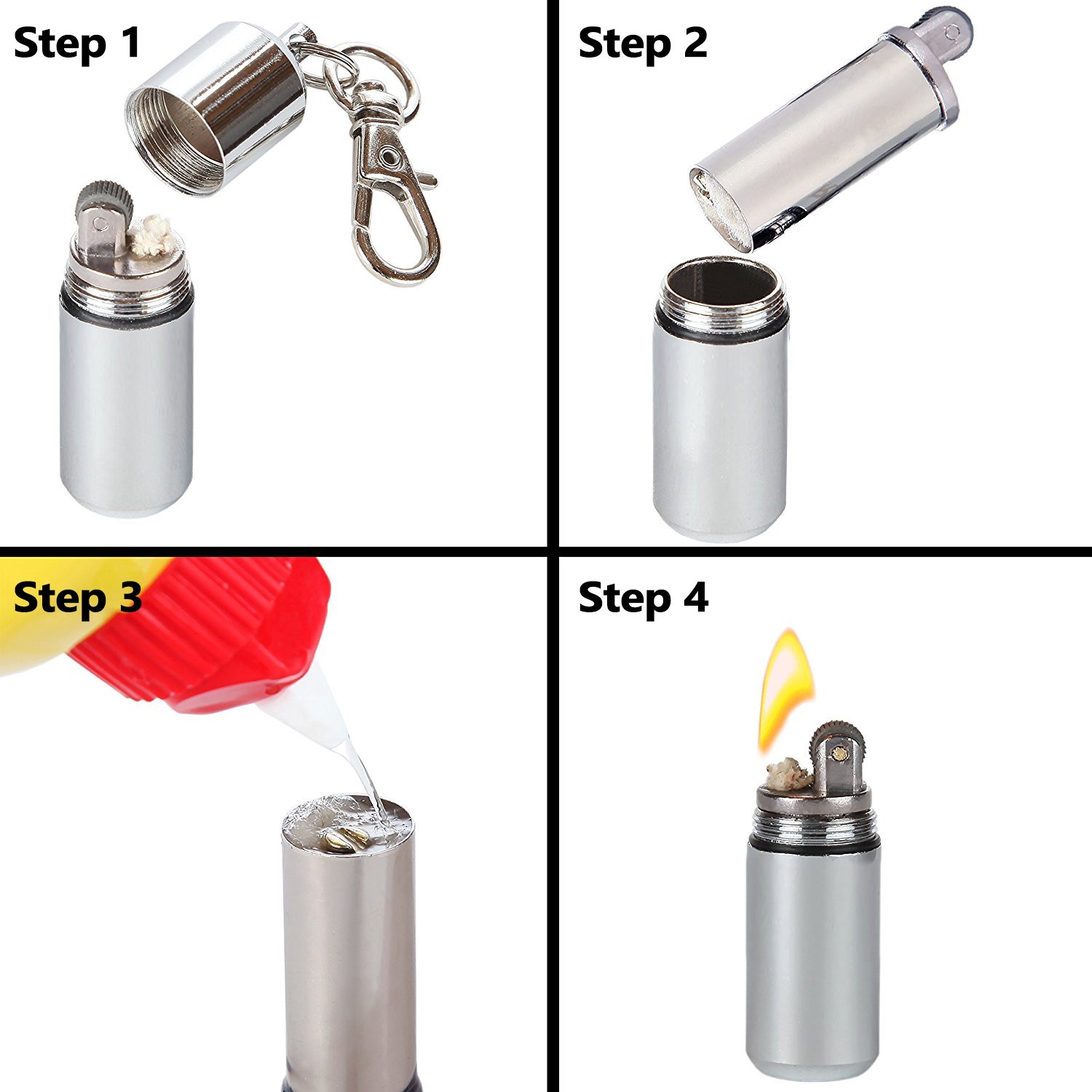 Step 1

Step 2

Step 3

Step 4