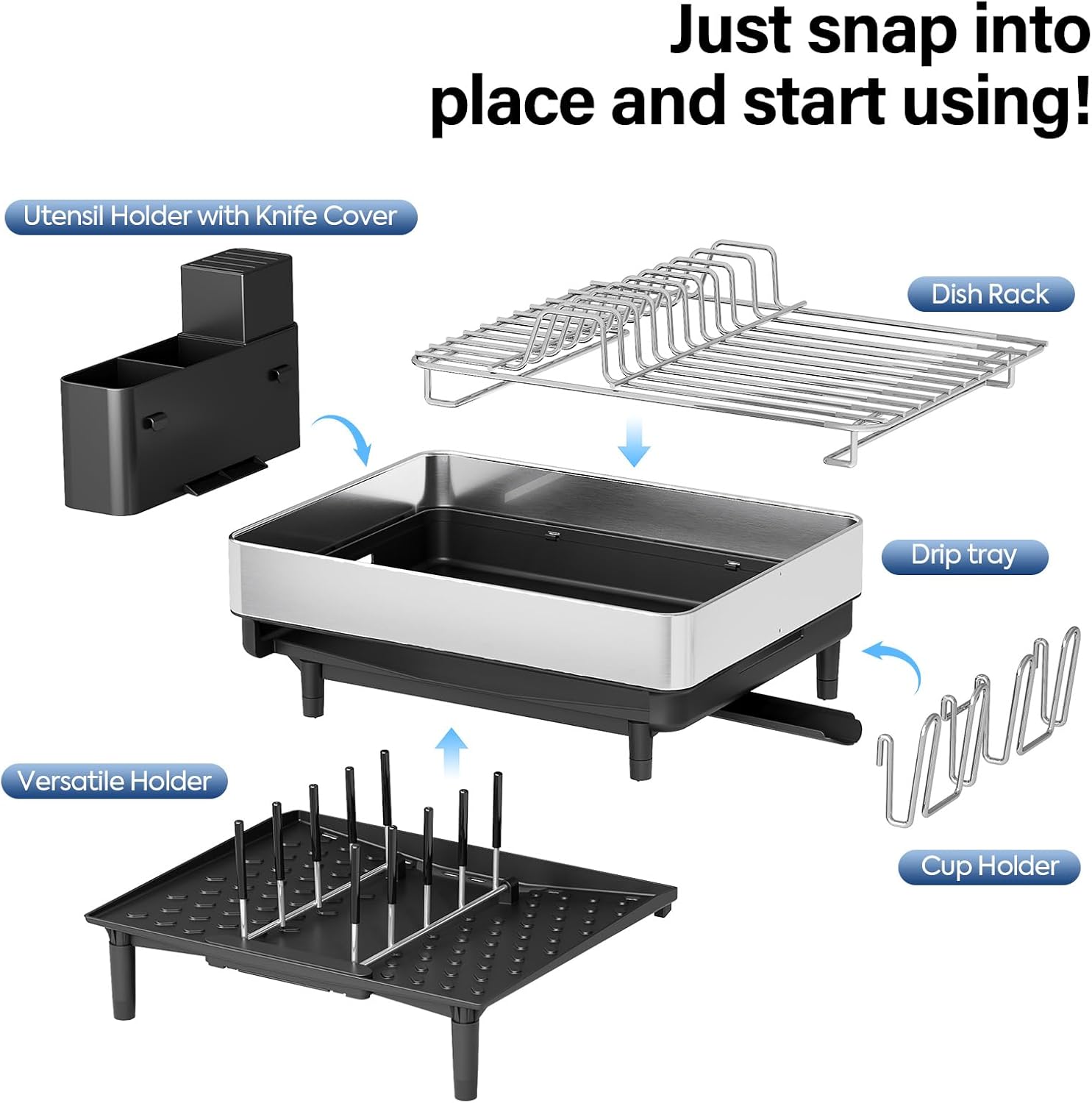 Just snap into place and start using!

Utensil Holder with Knife Cover

Dish Rack

Drip tray

Versatile Holder

Cup Holder