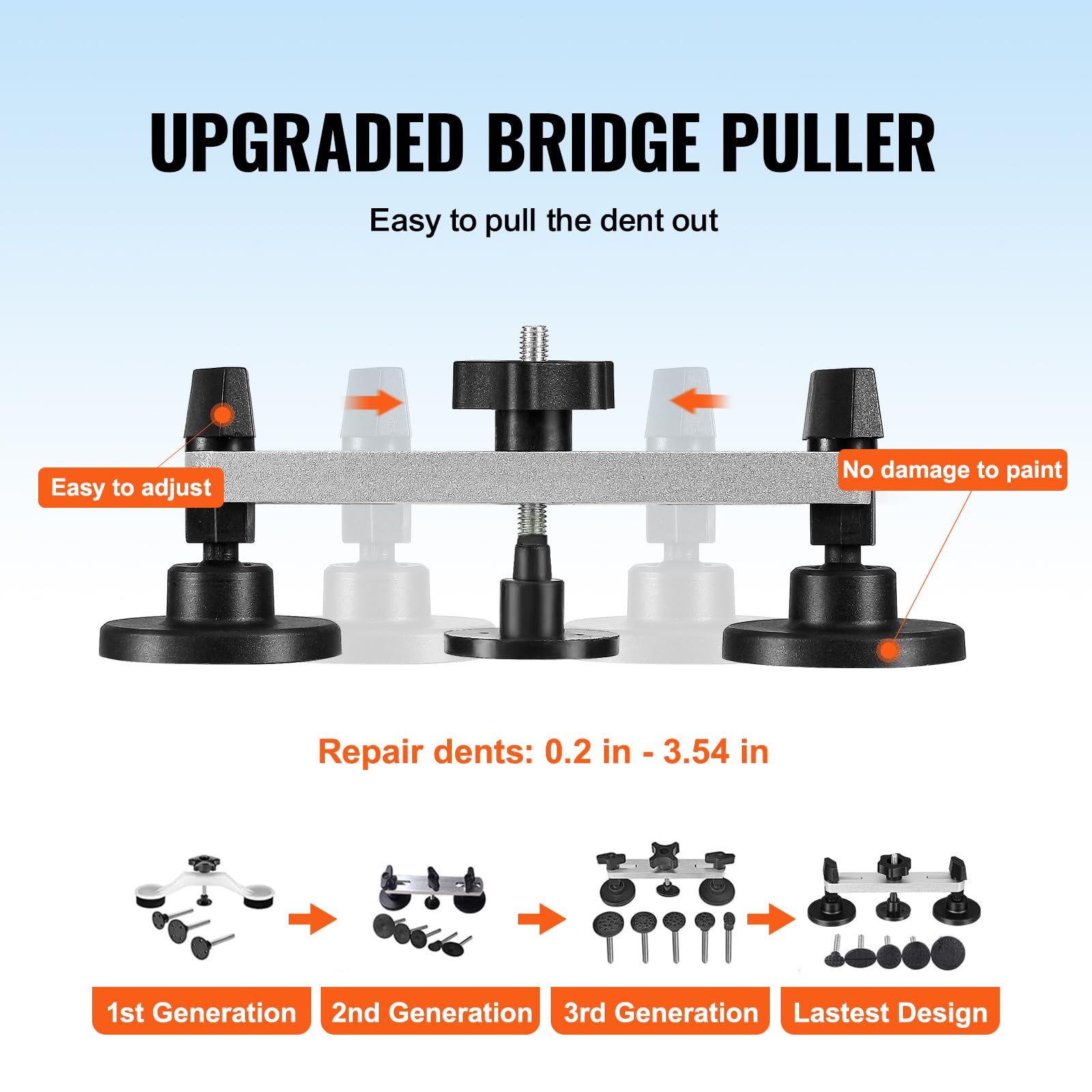 UPGRADED BRIDGE PULLER

Easy to pull the dent out

Easy to adjust

No damage to paint

Repair dents: 0.2 in - 3.54 in

1st Generation

2nd Generation

3rd Generation

Lastest Design