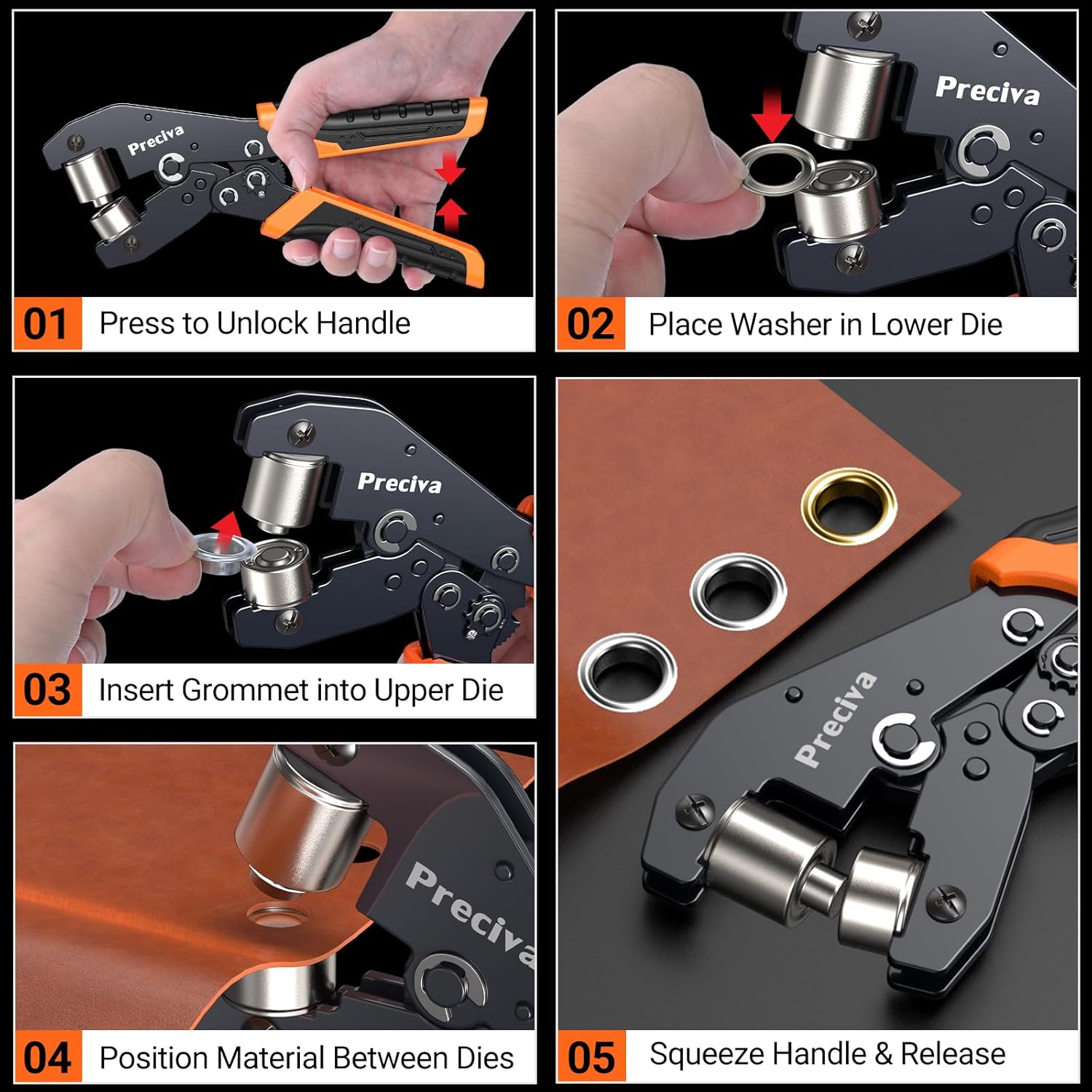 Preciva

01 Press to Unlock Handle

Preciva

02 Place Washer in Lower Die

Preciva

03 Insert Grommet into Upper Die

Preciva

04 Position Material Between Dies

Preciva

05 Squeeze Handle & Release