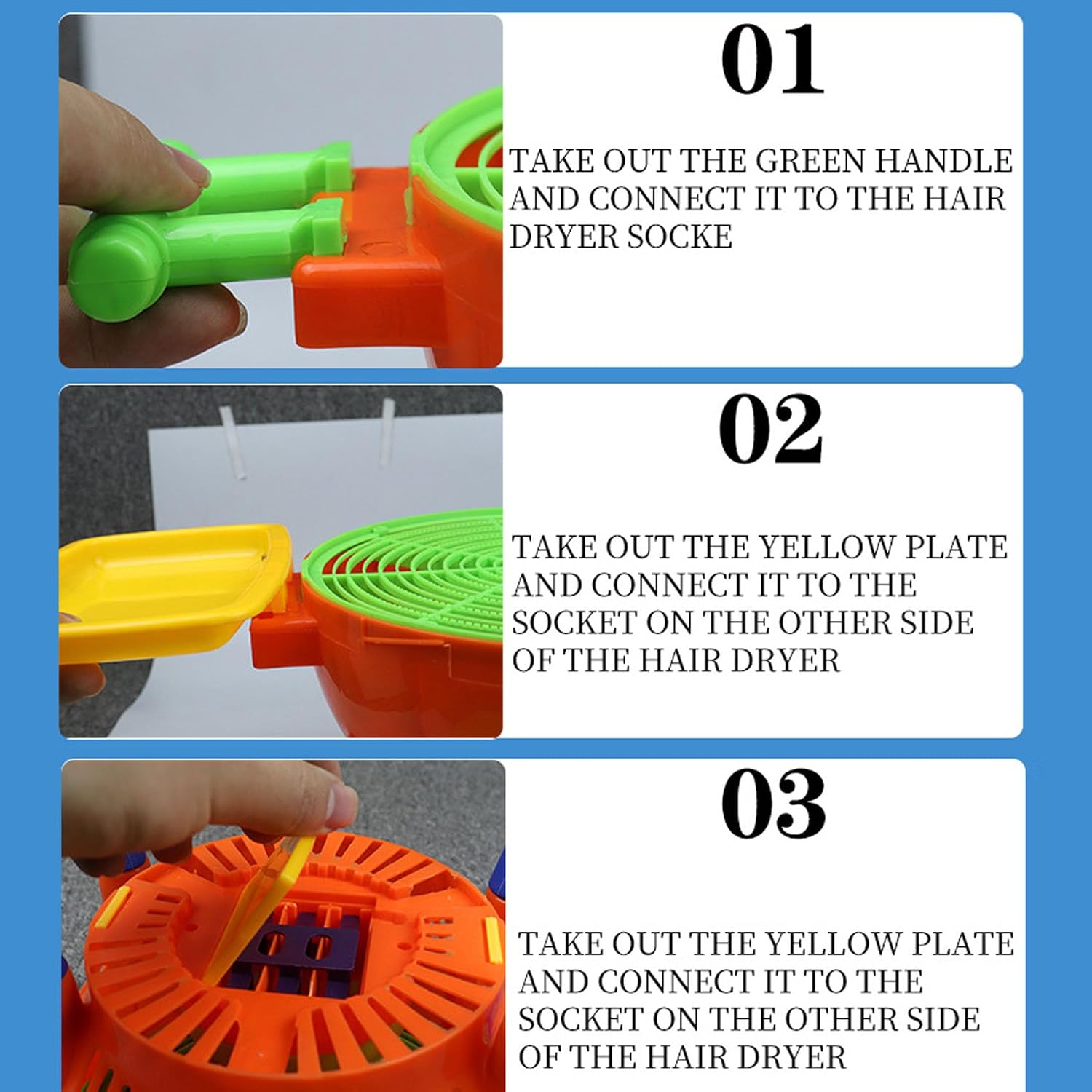 01

TAKE OUT THE GREEN HANDLE AND CONNECT IT TO THE HAIR DRYER SOCKE

02

TAKE OUT THE YELLOW PLATE AND CONNECT IT TO THE SOCKET ON THE OTHER SIDE OF THE HAIR DRYER

03

TAKE OUT THE YELLOW PLATE AND CONNECT IT TO THE SOCKET ON THE OTHER SIDE OF THE HAIR DRYER