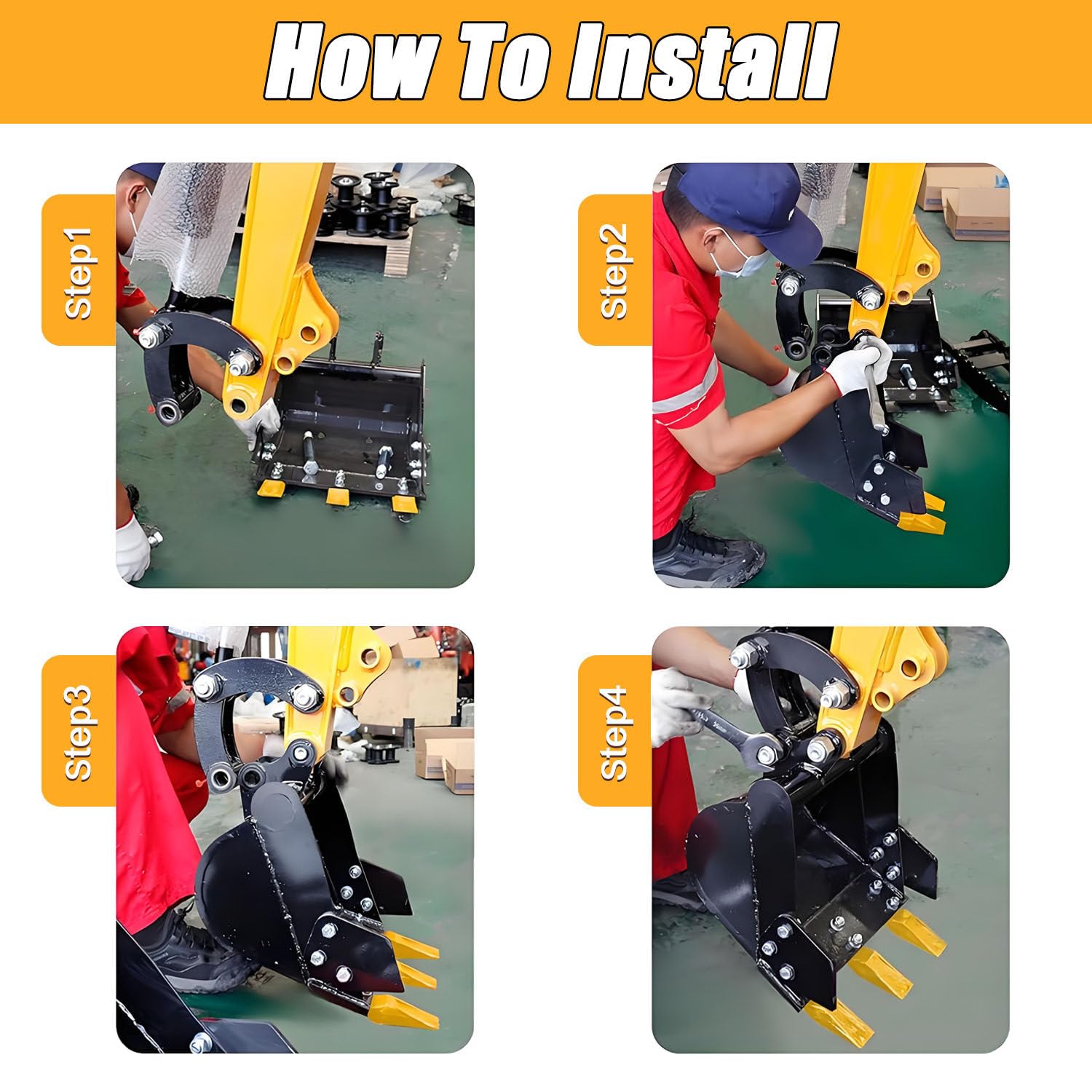 How To Install

Step1

Step2

Step3

Step4