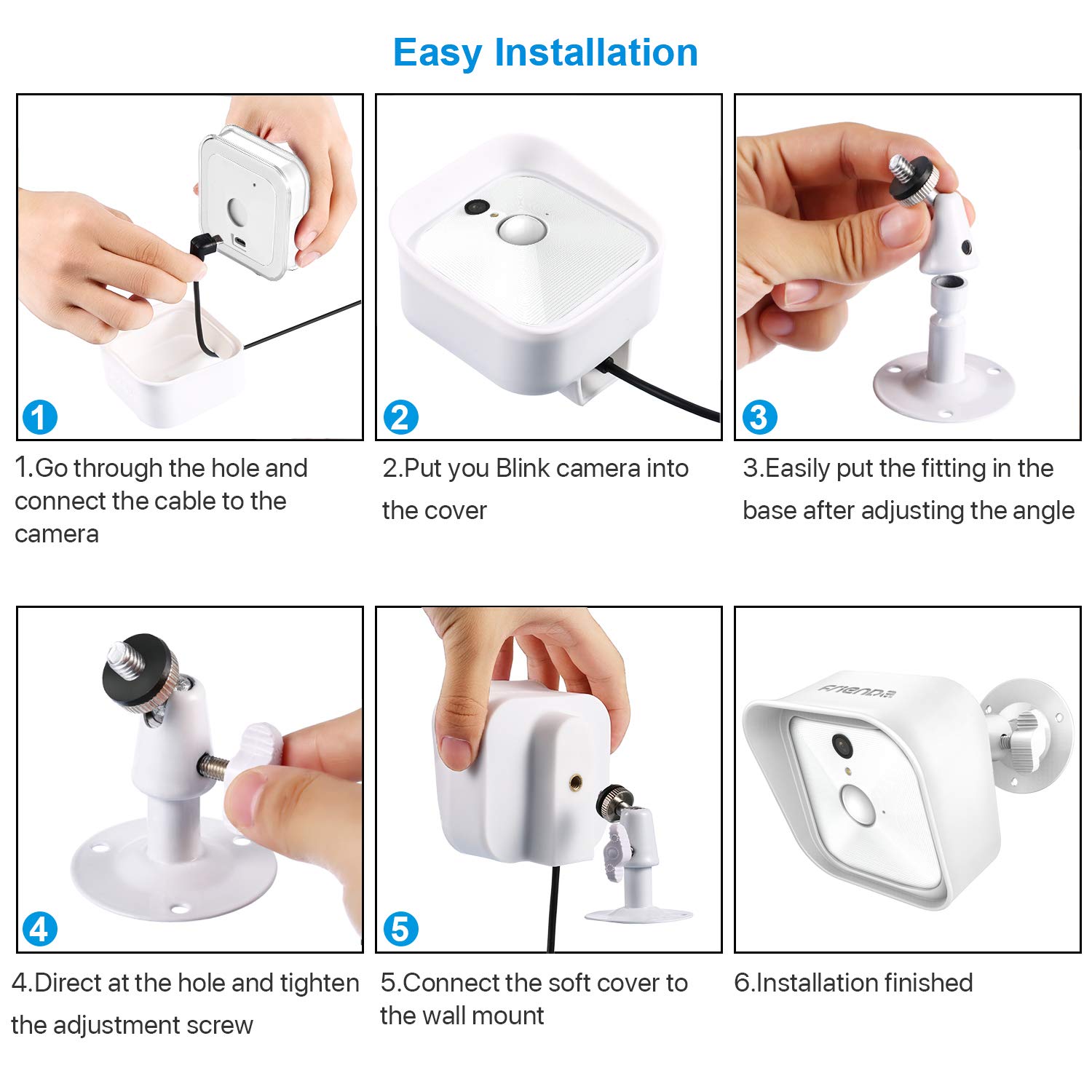 Easy Installation

1

1.Go through the hole and connect the cable to the camera

2

2.Put you Blink camera into the cover

3

3.Easily put the fitting in the base after adjusting the angle

4

4.Direct at the hole and tighten the adjustment screw

5

5.Connect the soft cover to the wall mount

Frienda

6.Installation finished