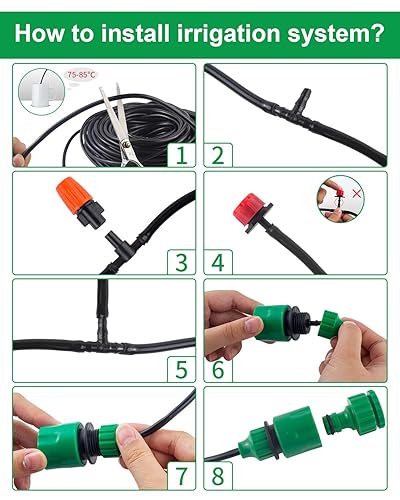 How to install irrigation system?

75-85°C

1

2

3

4

5

6

7

8