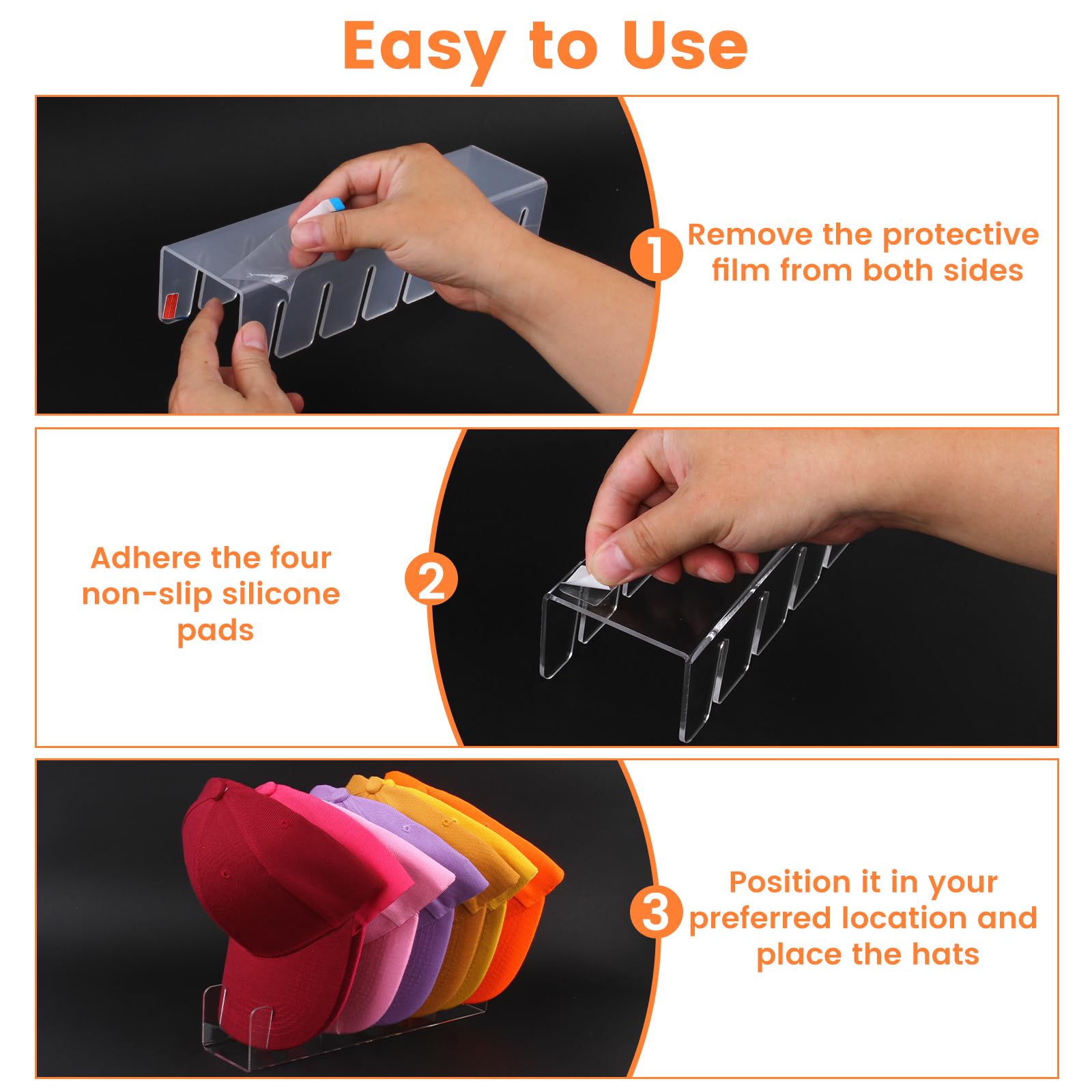 Easy to Use

1 Remove the protective film from both sides

Adhere the four non-slip silicone pads 2

3 Position it in your preferred location and place the hats