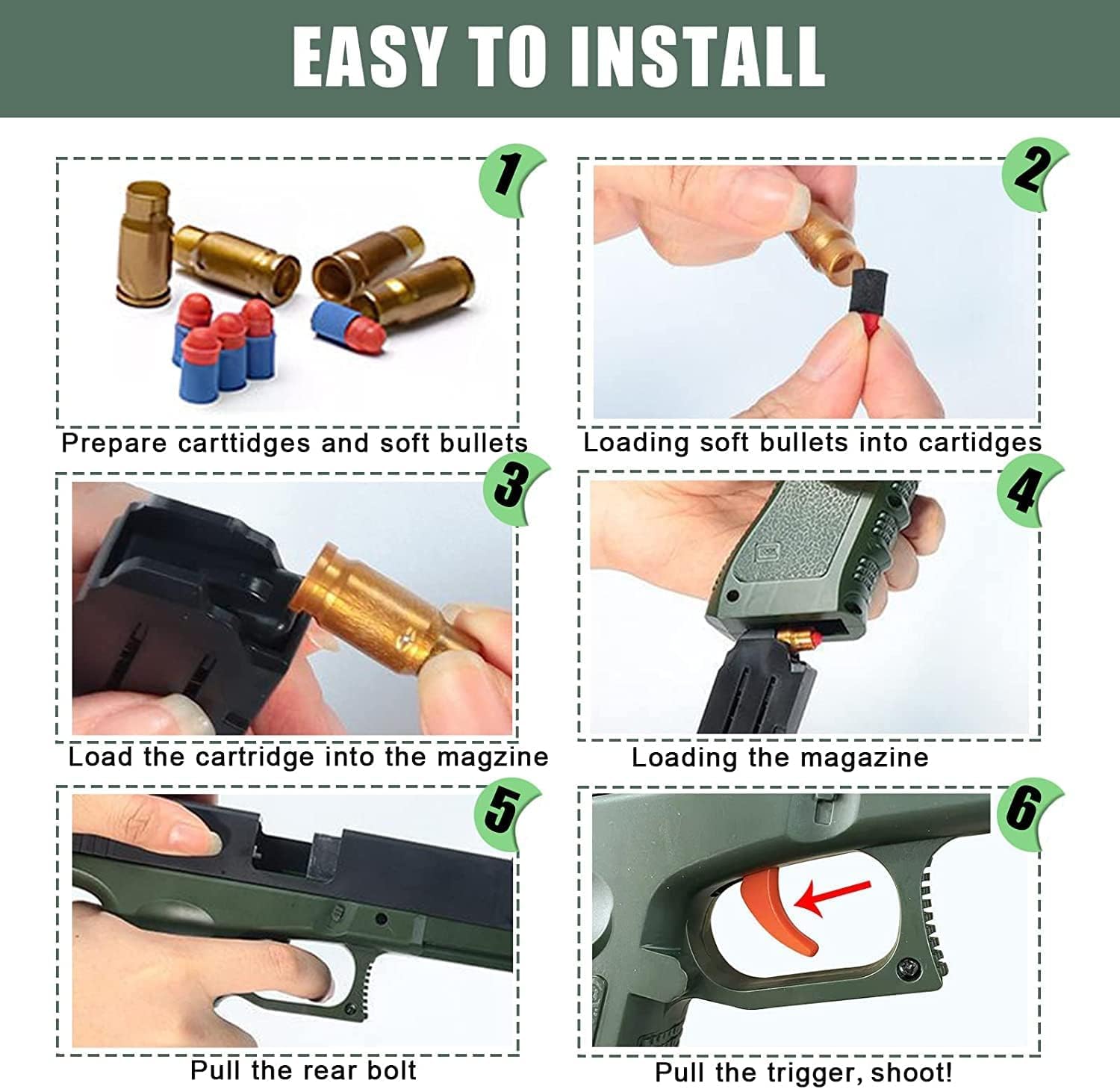 EASY TO INSTALL

1

Prepare carttidges and soft bullets

2

Loading soft bullets into cartidges

3

Load the cartridge into the magzine

4

Loading the magazine

5

Pull the rear bolt

6

Pull the trigger, shoot!