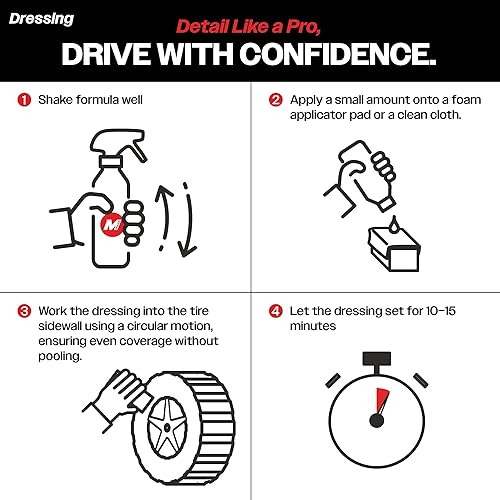 Dressing

Detail Like a Pro,

DRIVE WITH CONFIDENCE.

1 Shake formula well

M

2 Apply a small amount onto a foam applicator pad or a clean cloth.

3 Work the dressing into the tire sidewall using a circular motion, ensuring even coverage without pooling.

4 Let the dressing set for 10–15 minutes